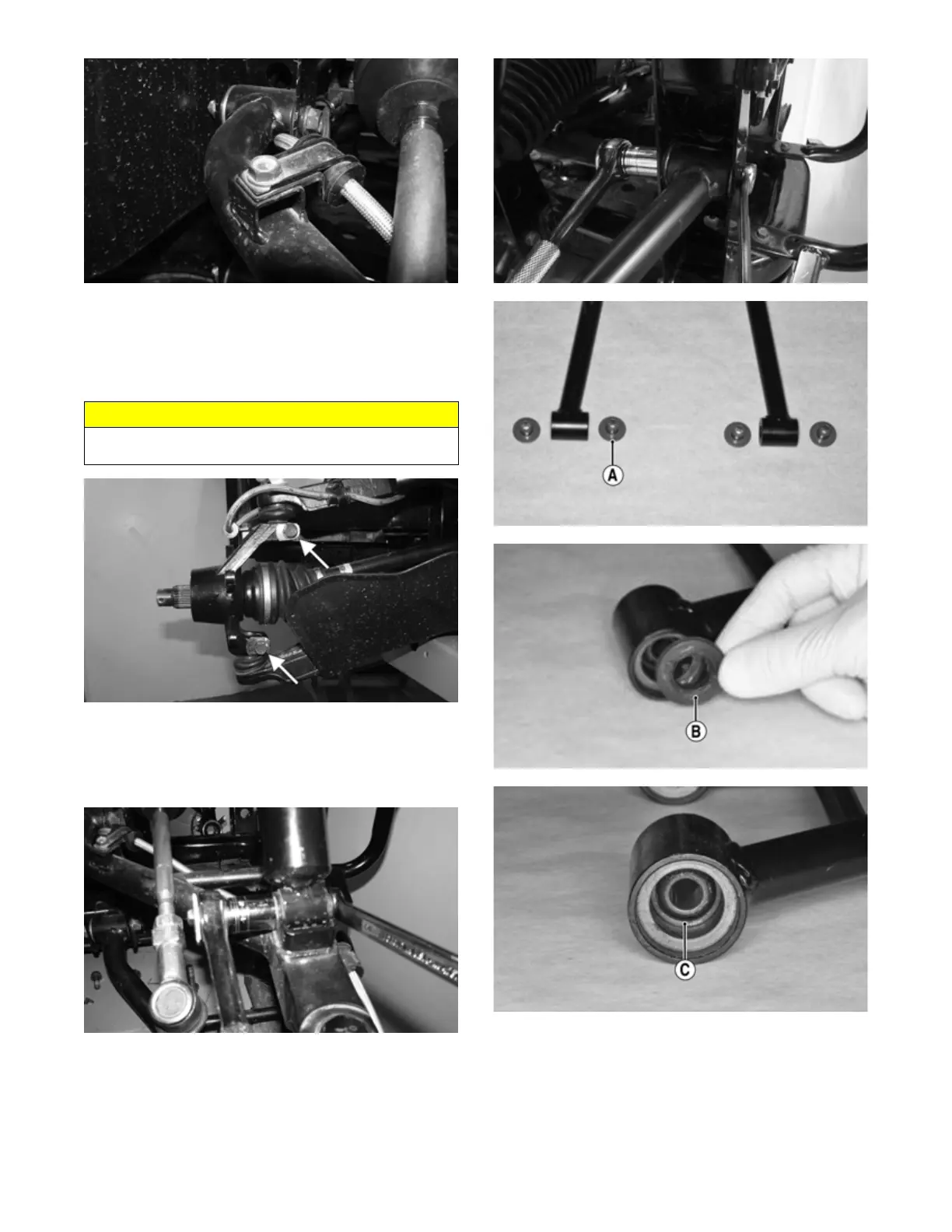 A

B

C