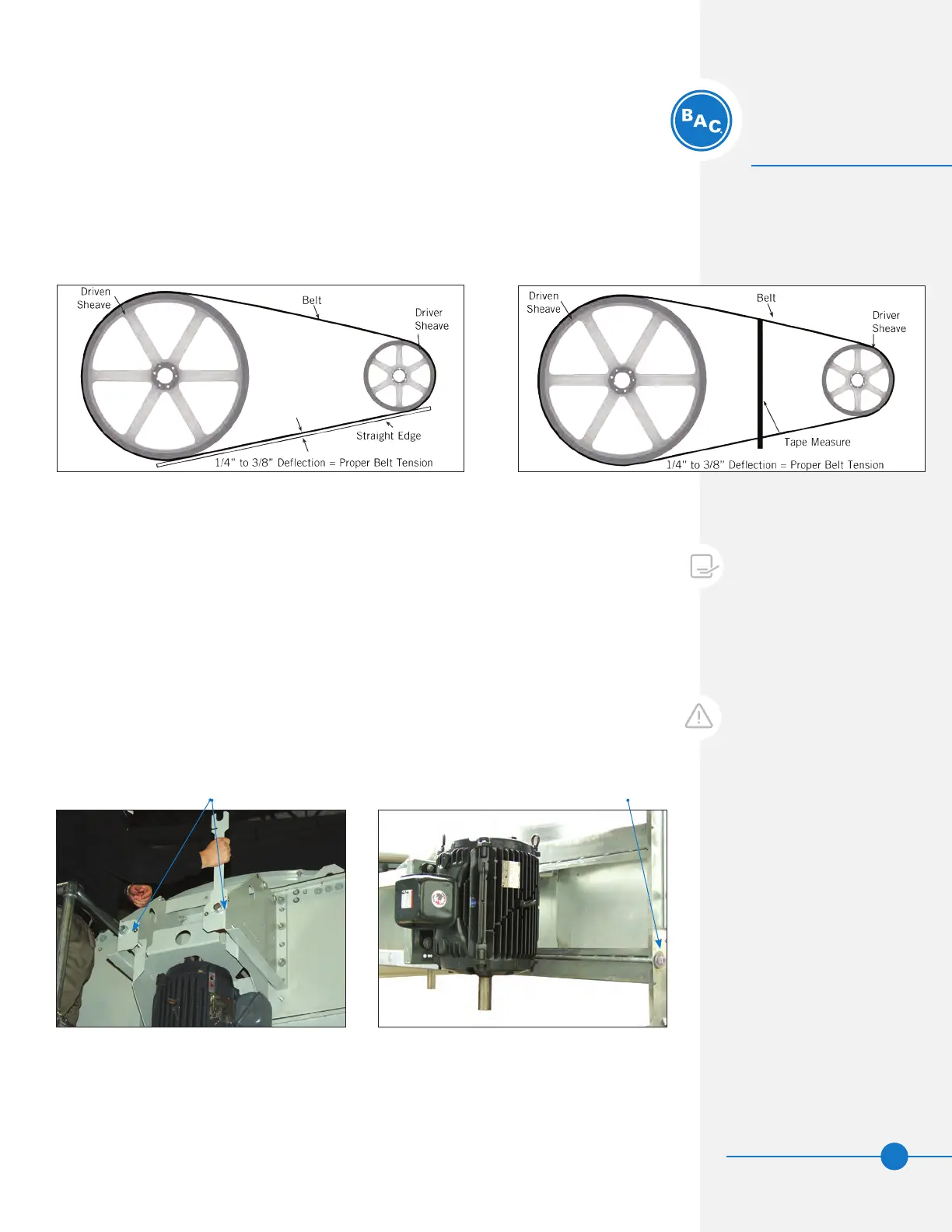 BAC

Driven Sheave

Belt

Driver Sheave

Straight Edge

1/4" to 3/8" Deflection = Proper Belt Tension

Driven Sheave

Belt

Driver Sheave

Tape Measure

1/4" to 3/8" Deflection = Proper Belt Tension