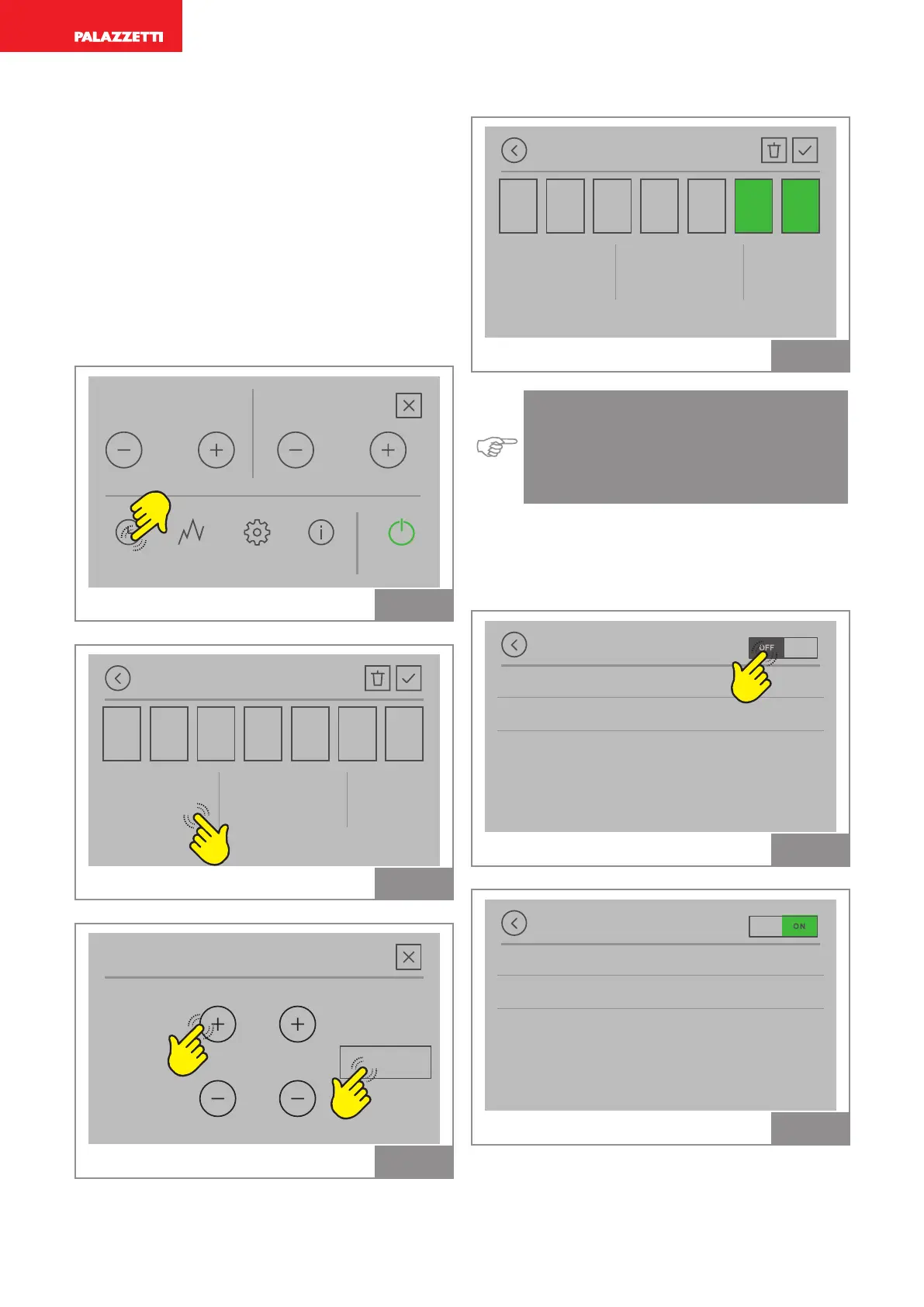 PALAZZETTI

OFF

ON