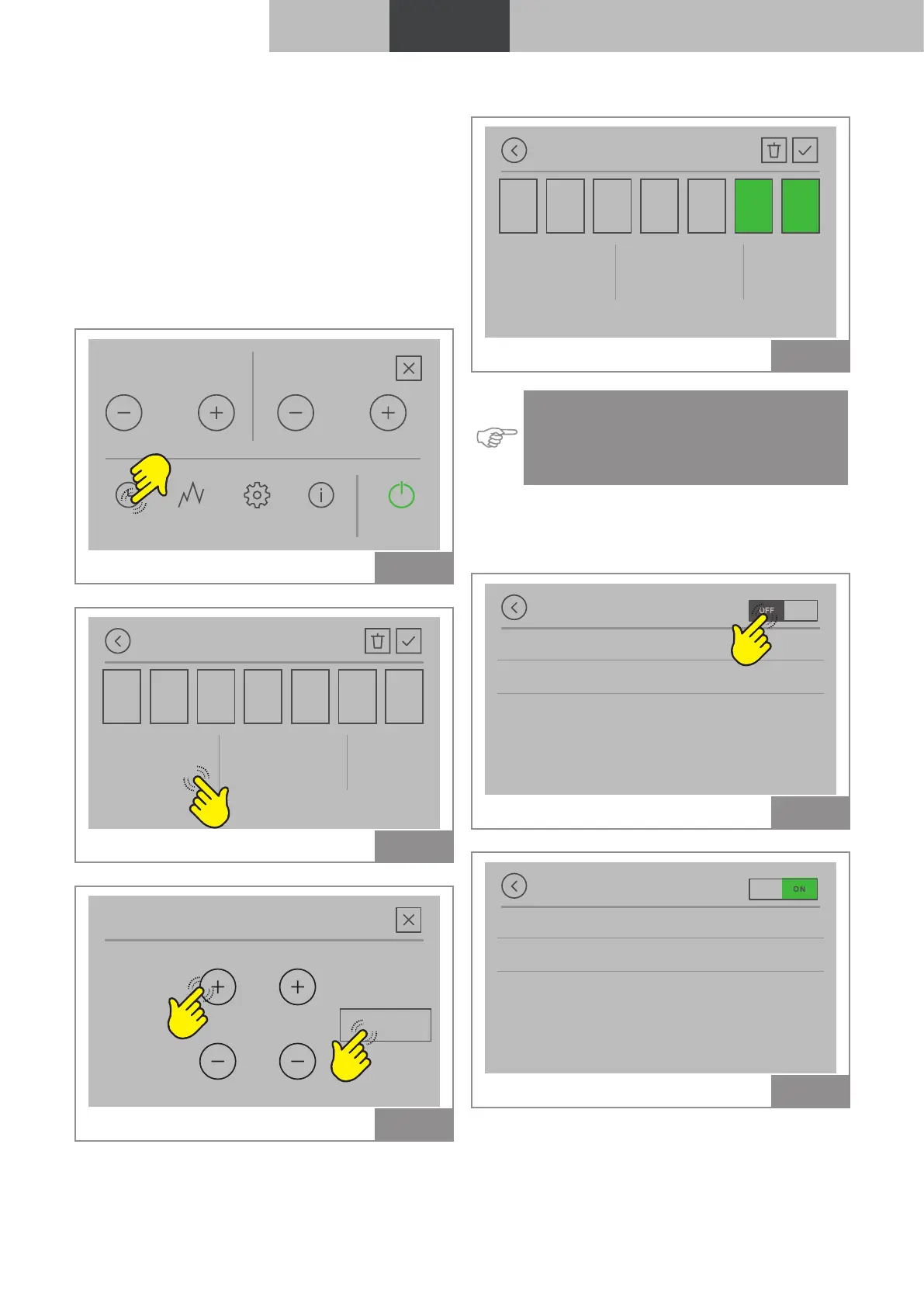 OFF

ON