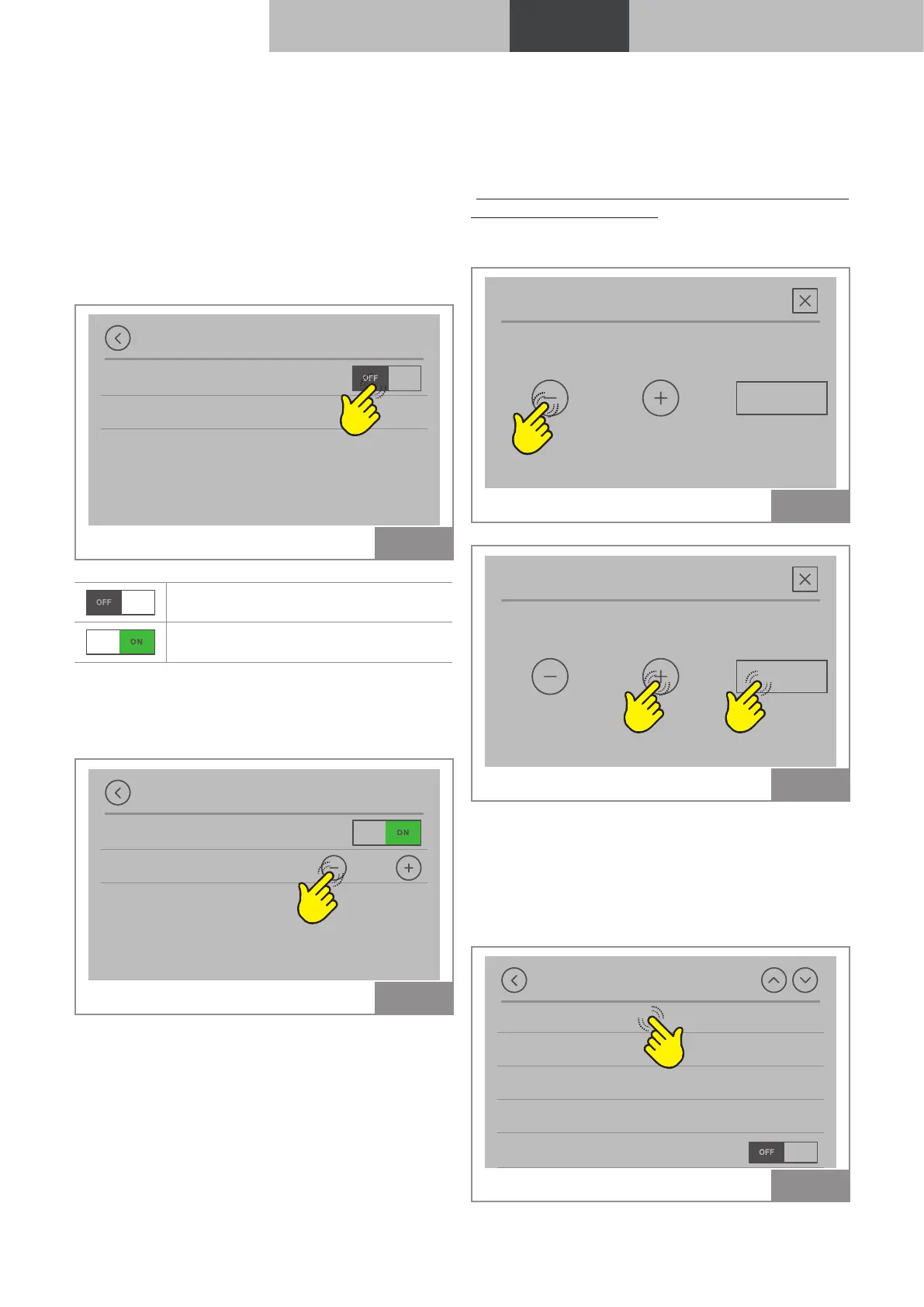 OFF

OFF

ON

ON

OFF