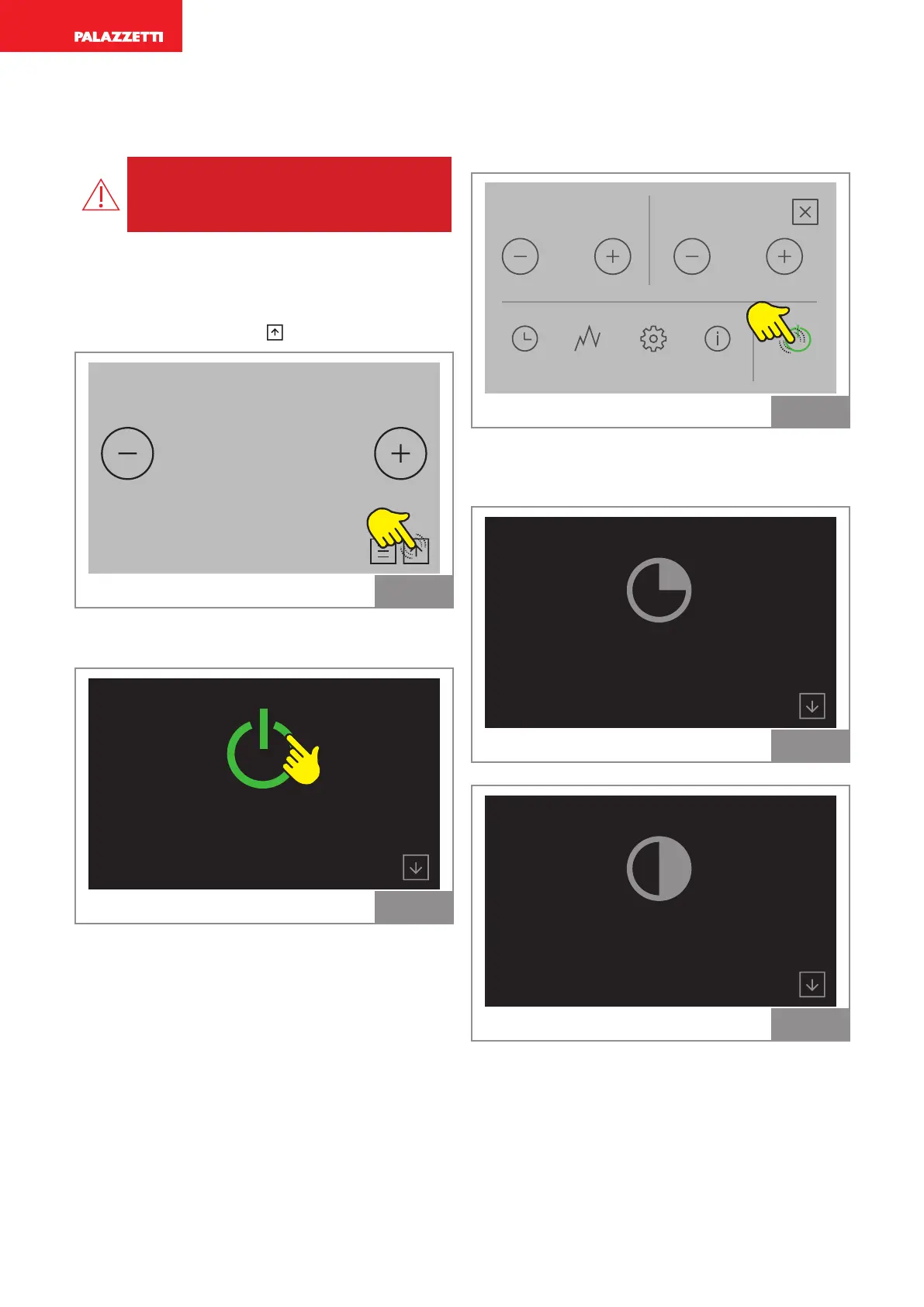 PALAZZETTI