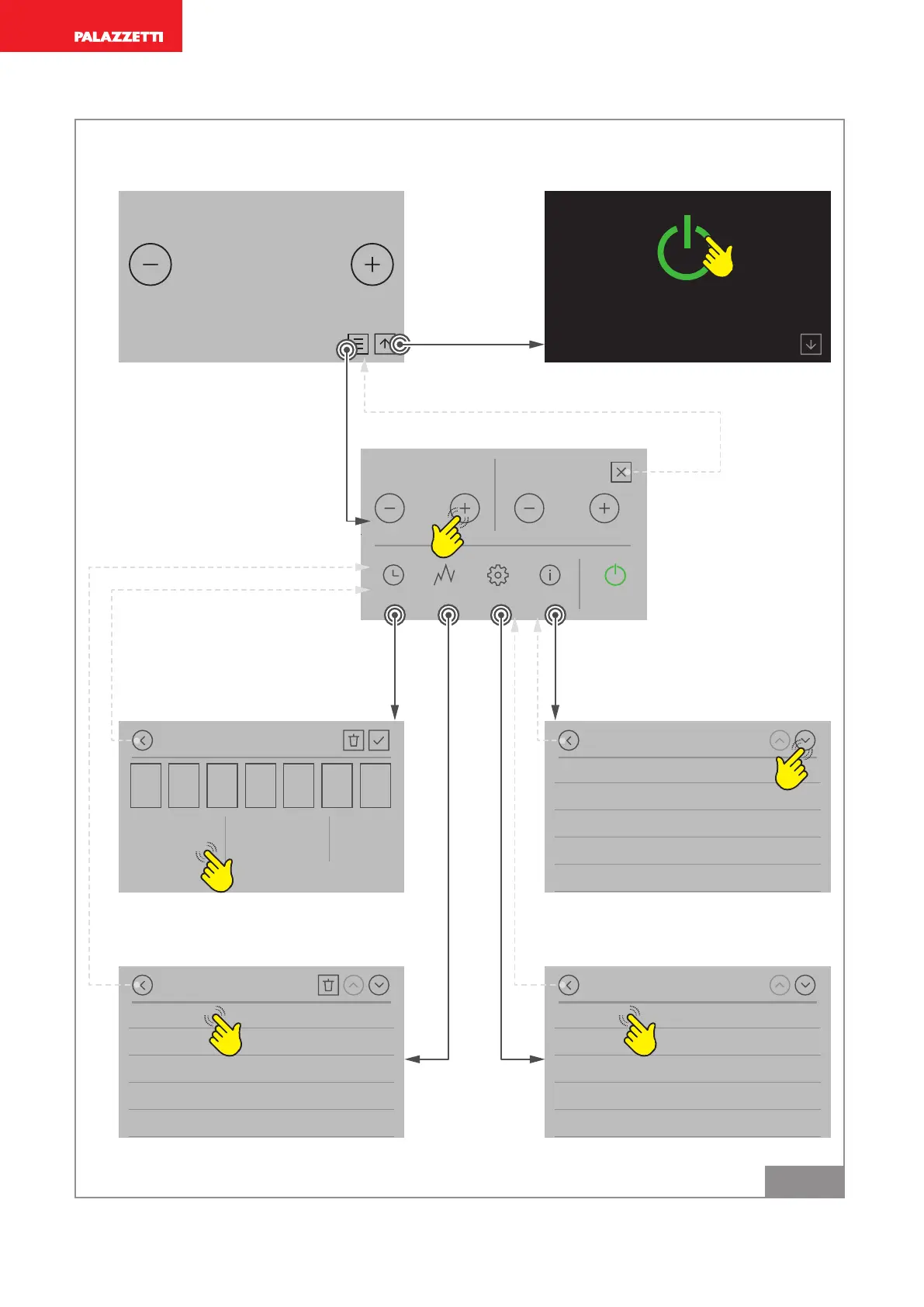 PALAZZETTI