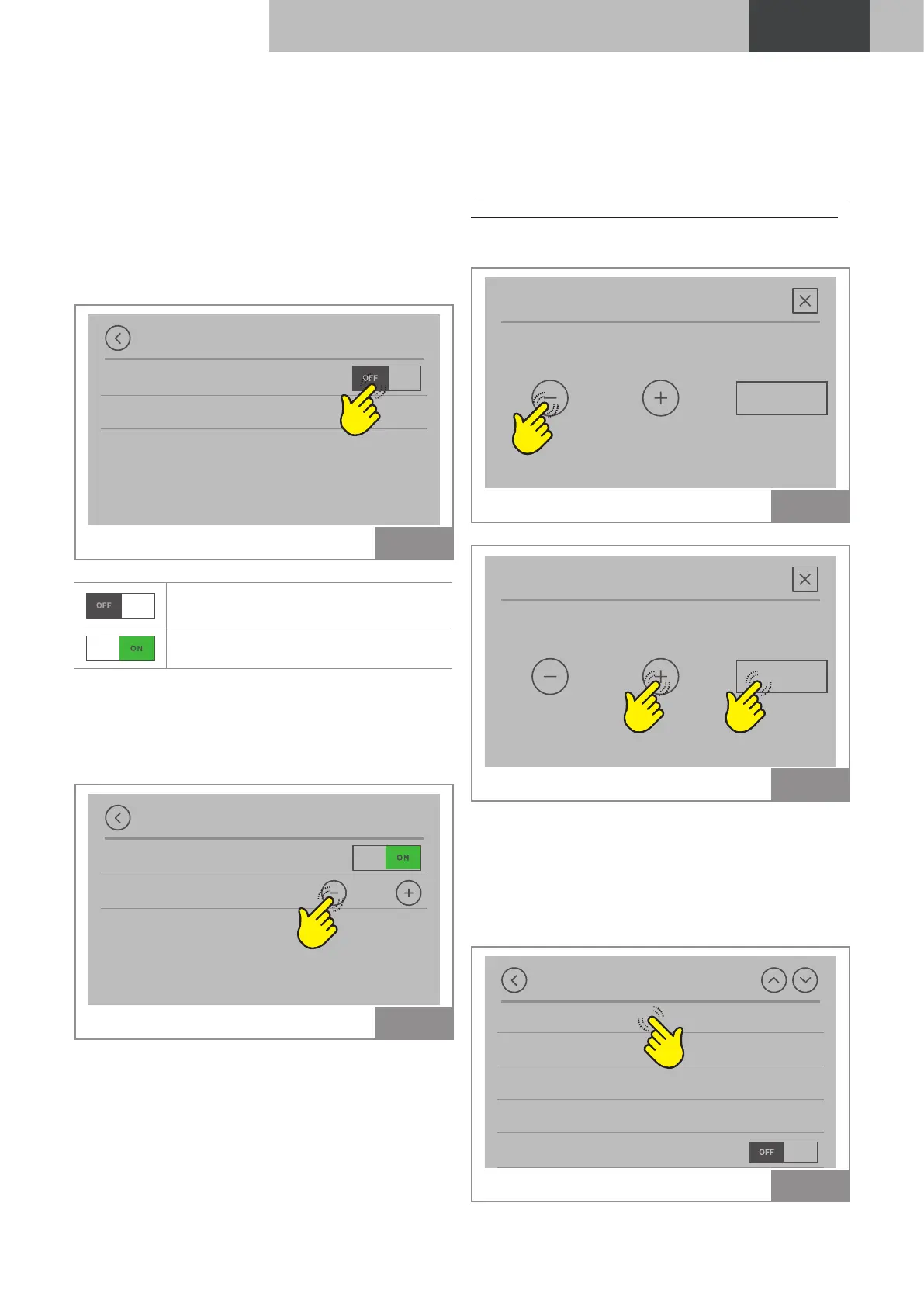 OFF

OFF

ON

ON

OFF