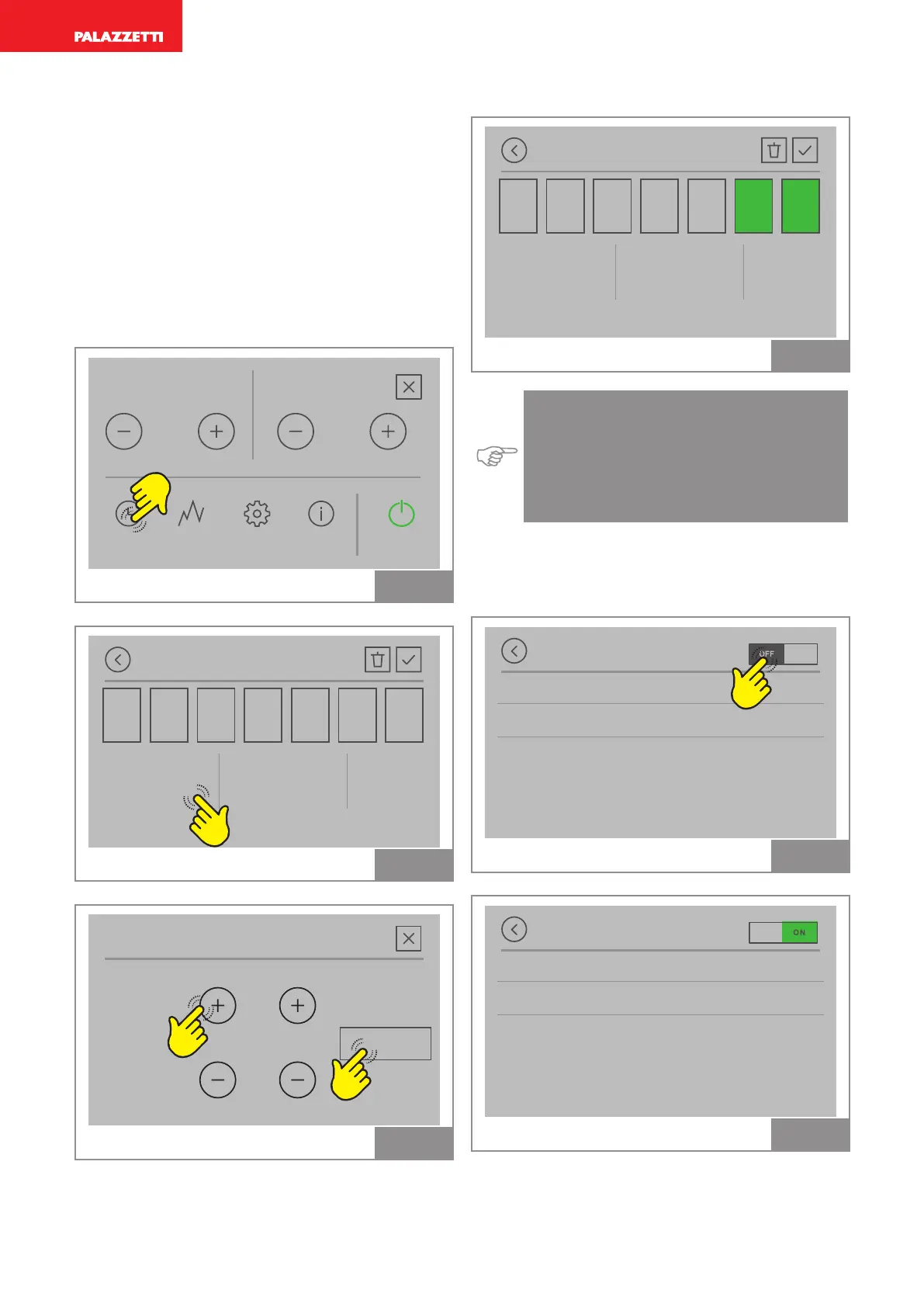 PALAZZETTI

OFF

ON