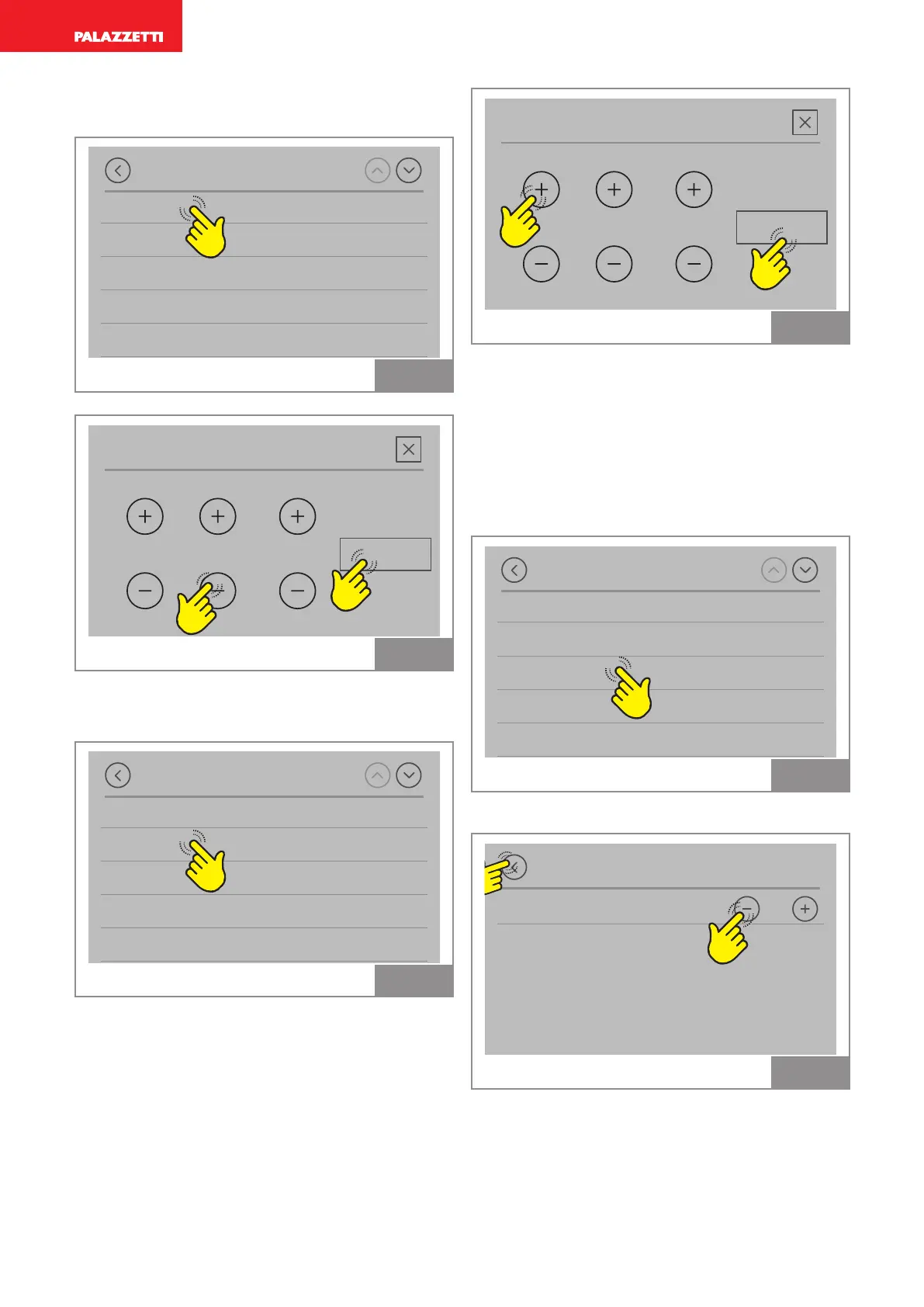 PALAZZETTI