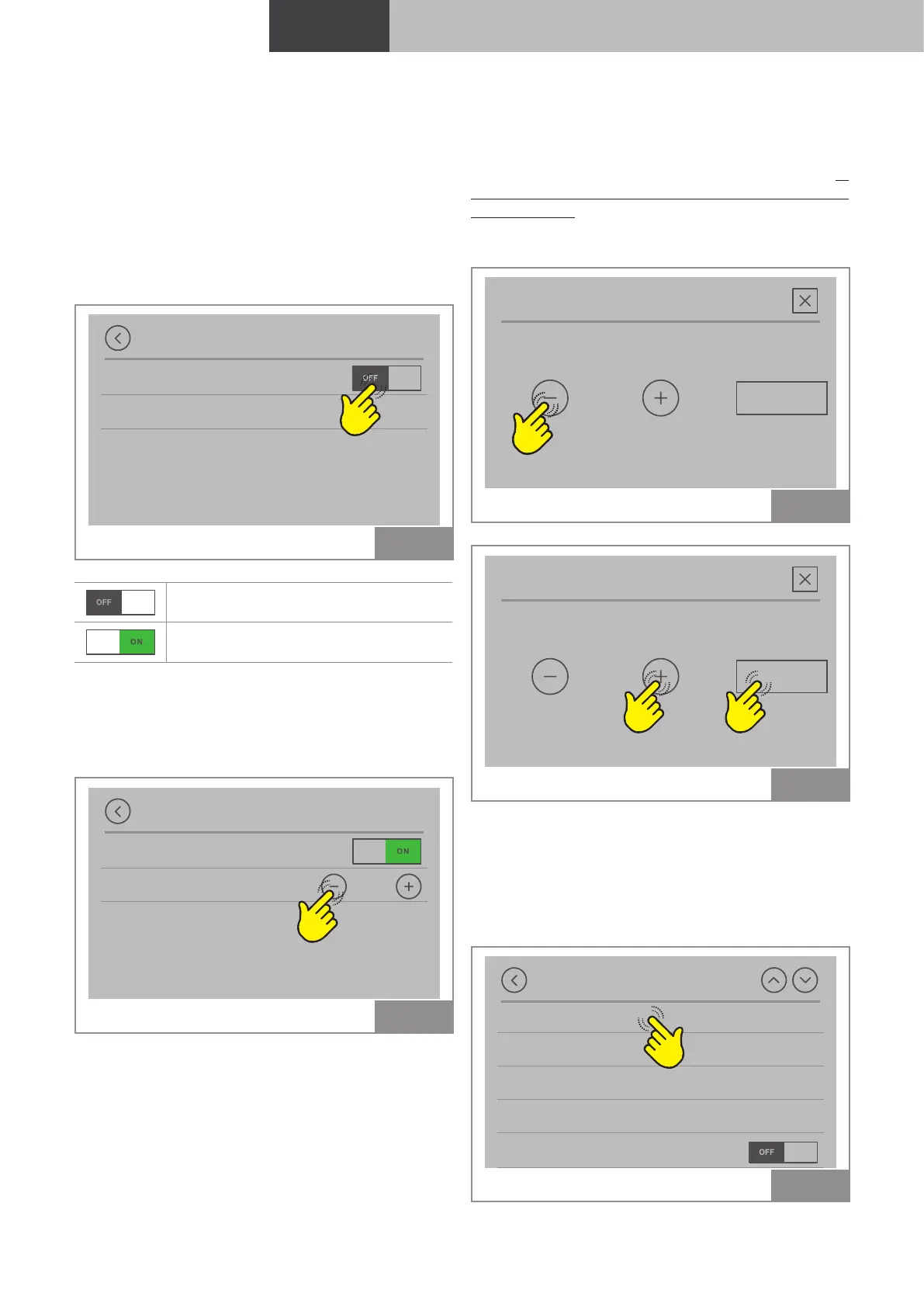 OFF

OFF

ON

ON

OFF