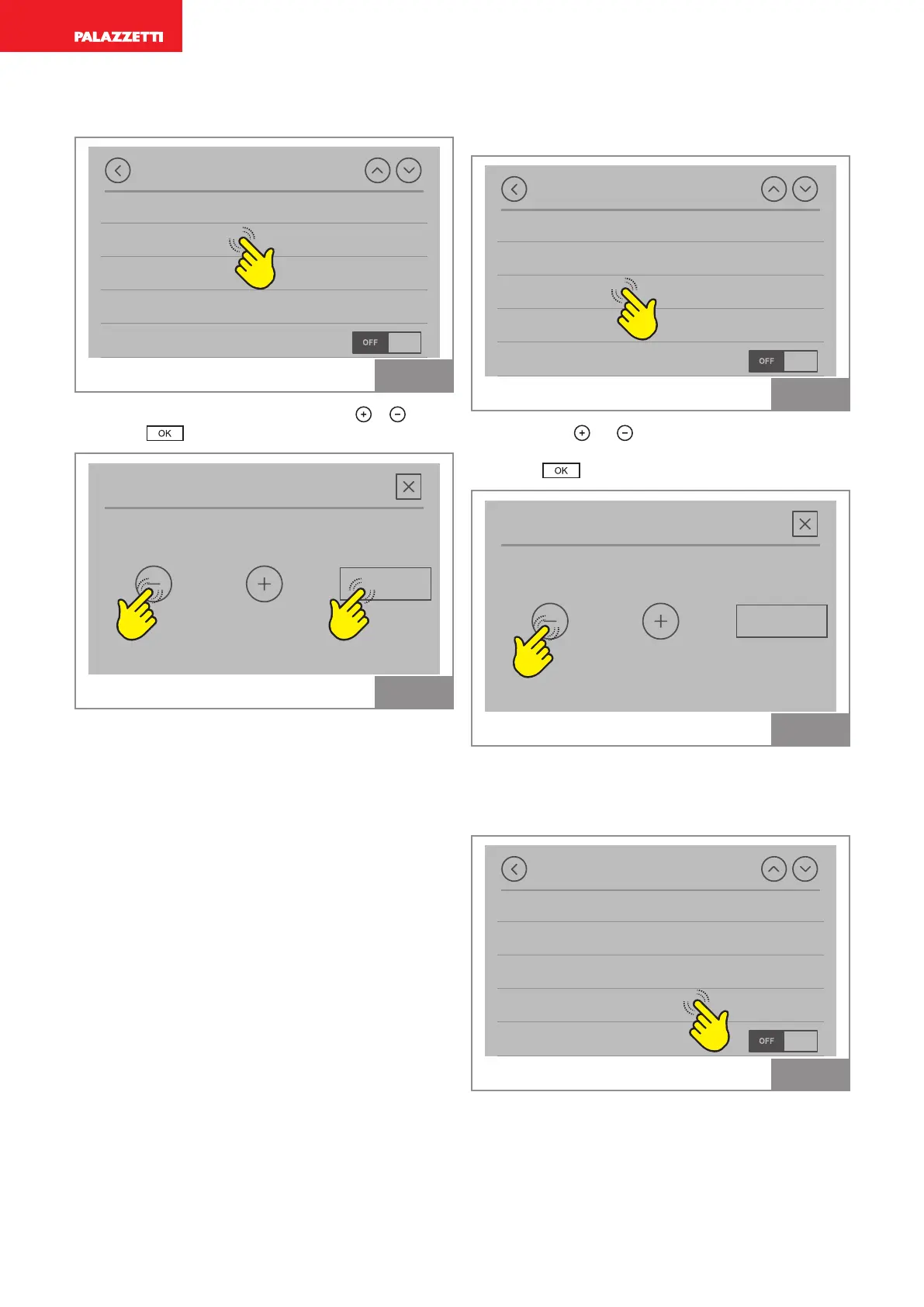 PALAZZETTI

OFF

OK

OFF

OK

OFF