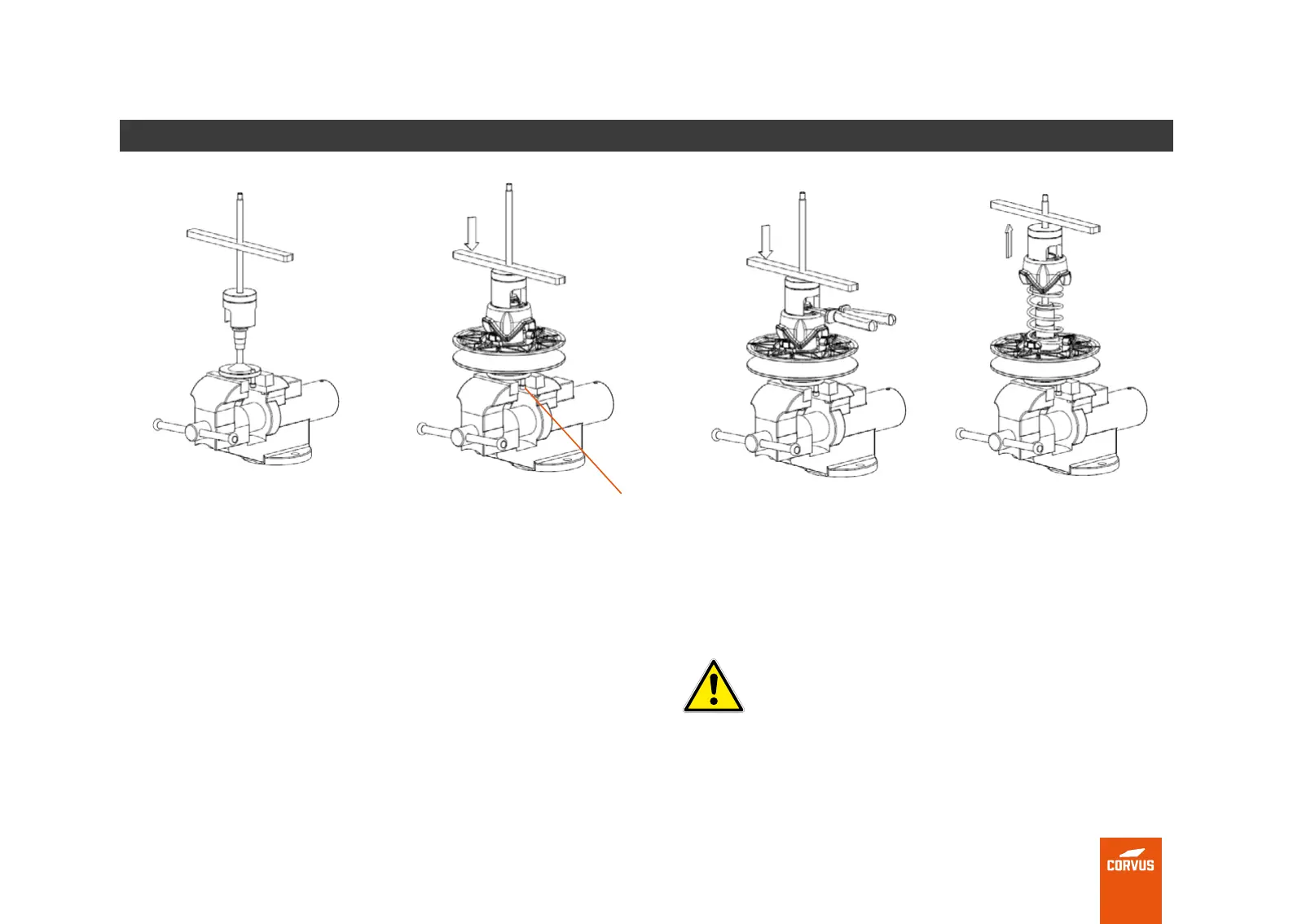 CORVUS