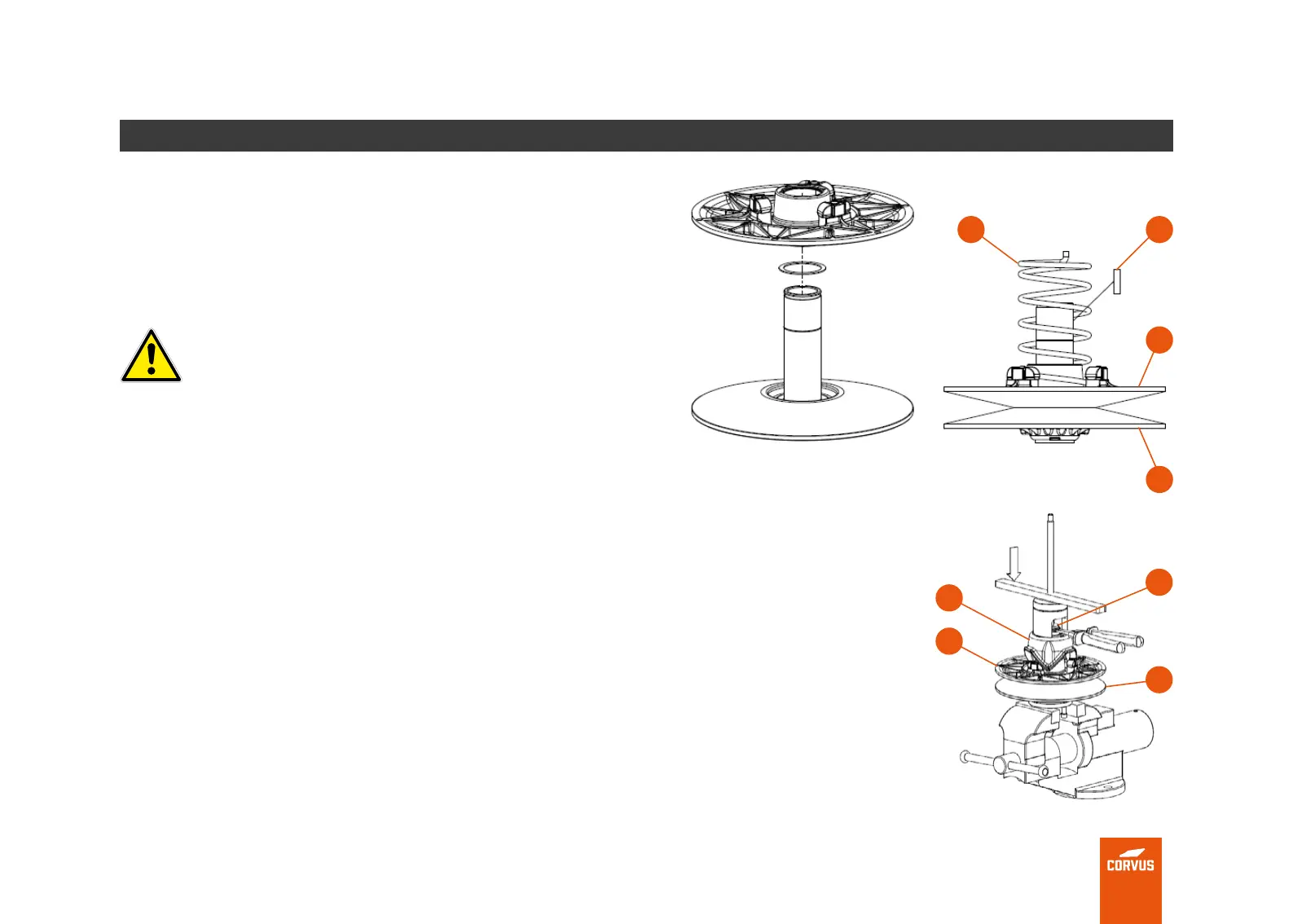 CORVUS