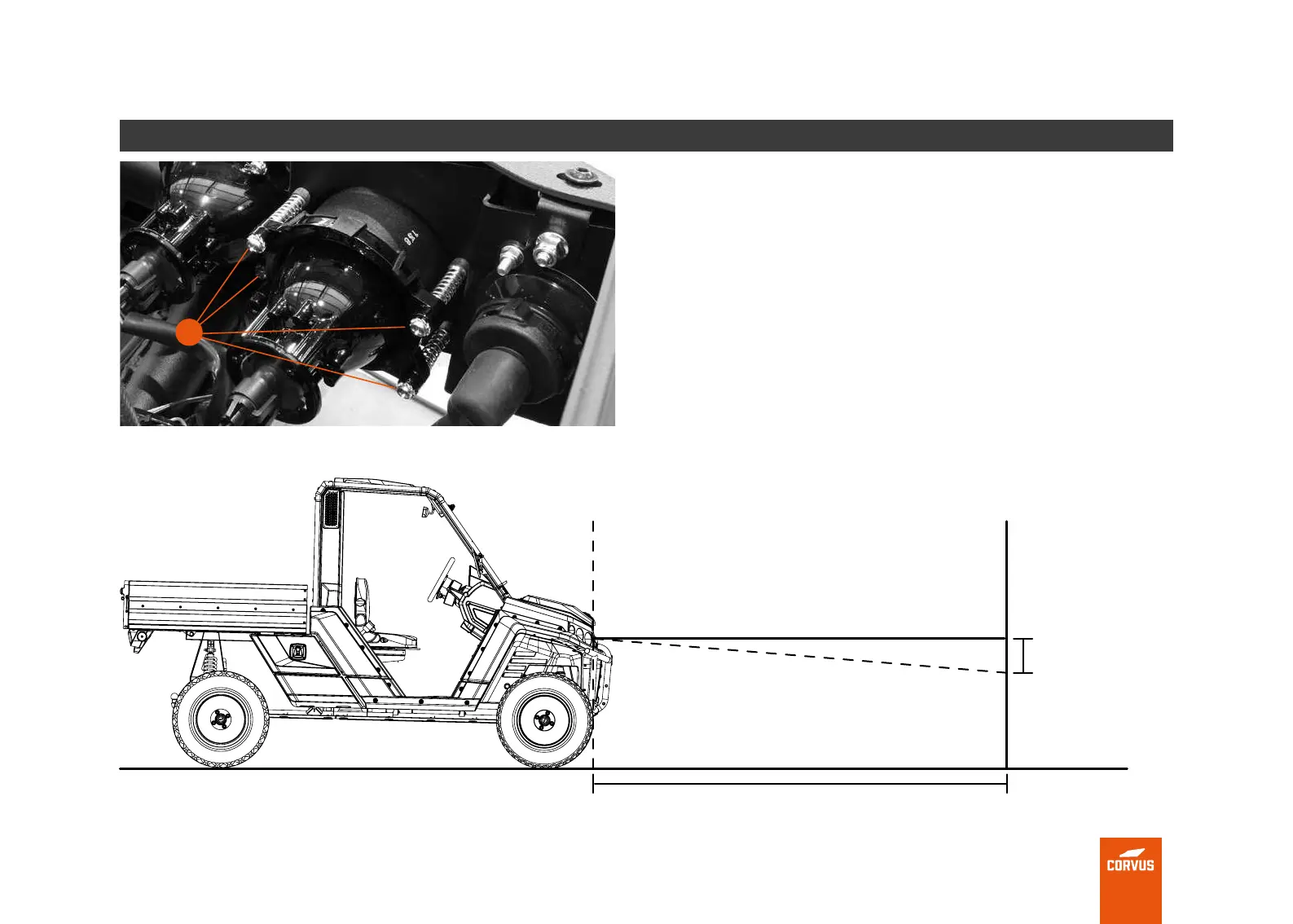 CORVUS