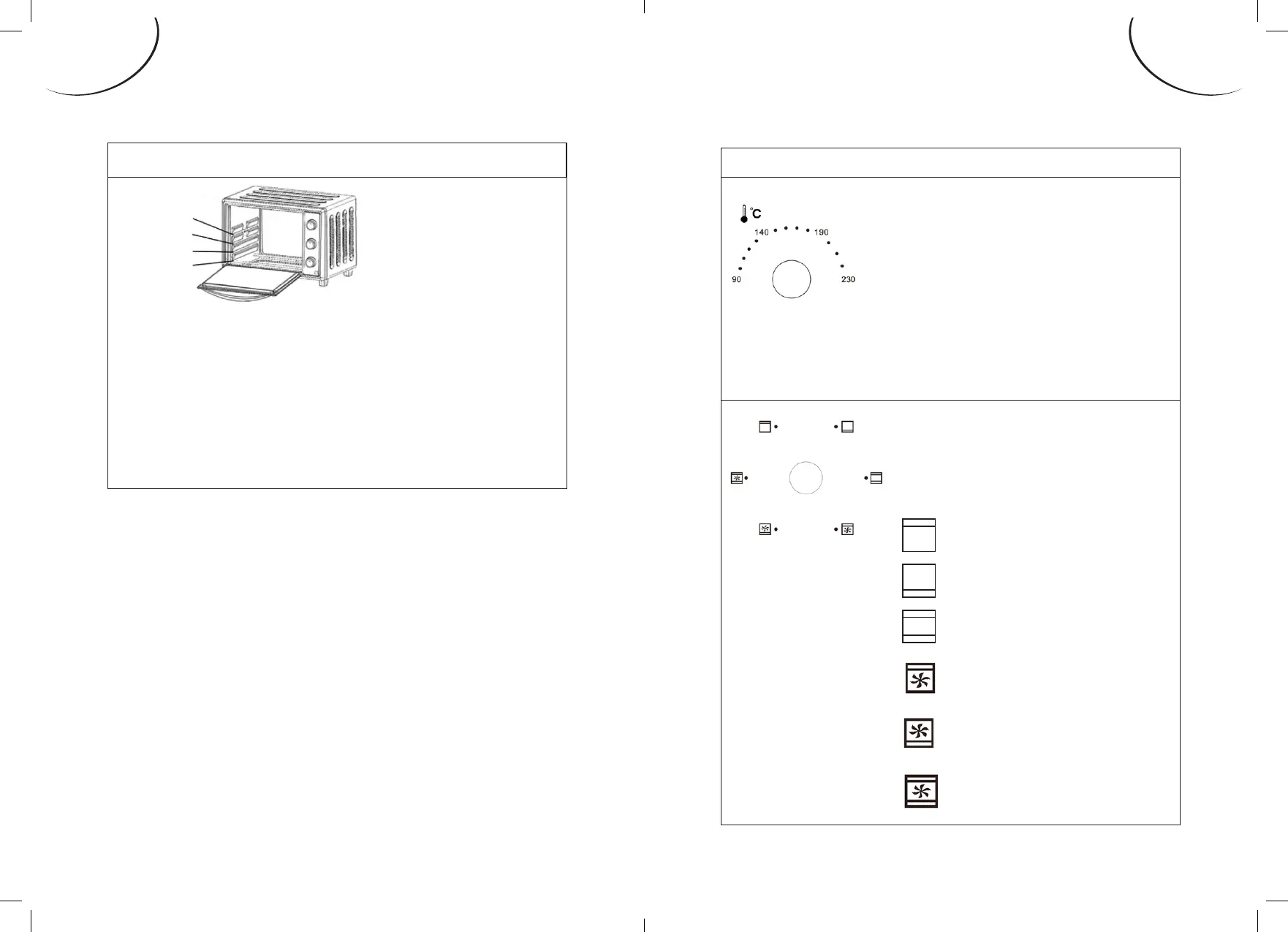 °C

140 190

90 230