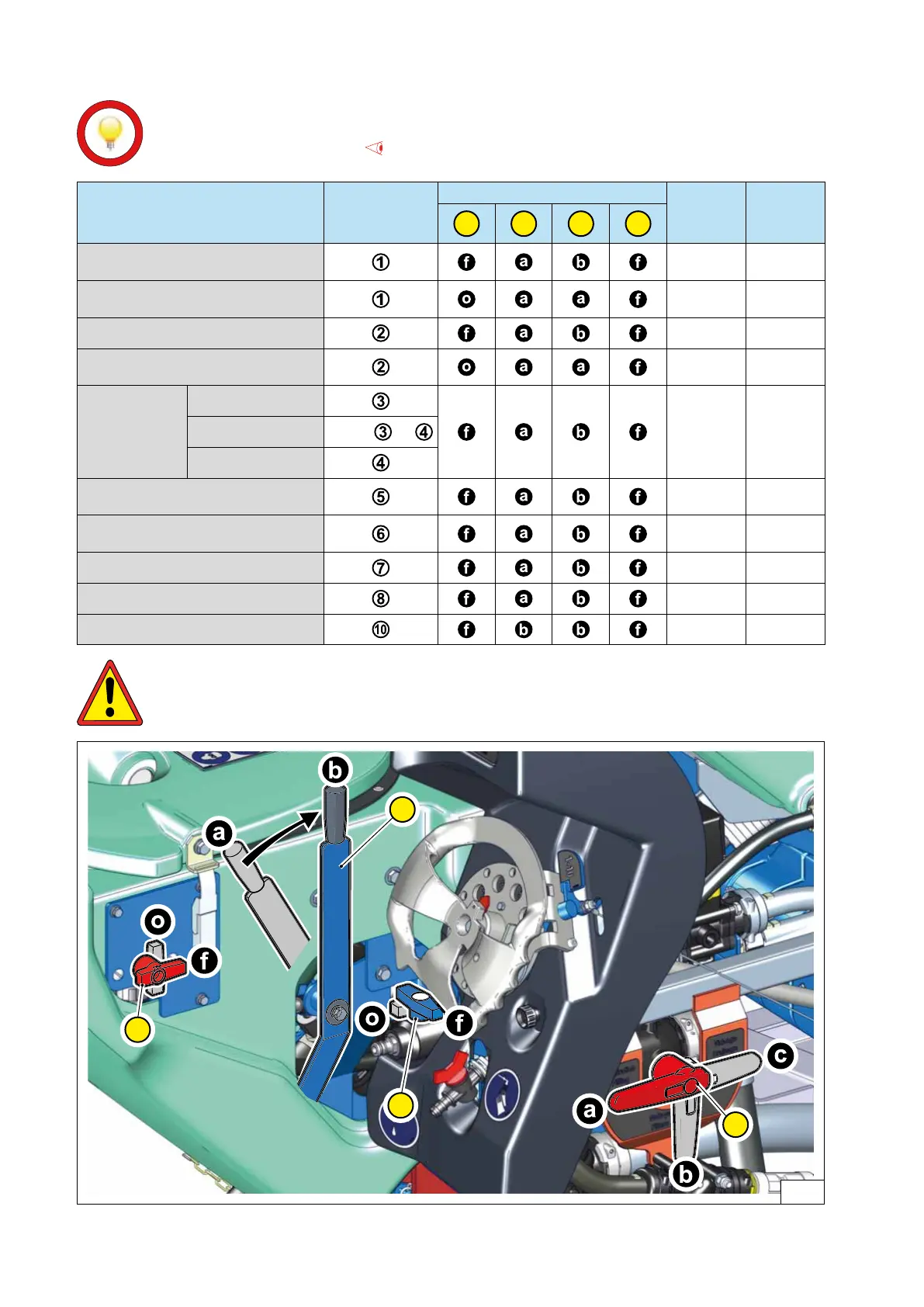 | | | | | | | | |
|---|---|---|---|---|---|---|---|
| | ① | f | a | b | f | | |
| | ① | o | a | a | f | | |
| | ② | f | a | b | f | | |
| | ② | o | a | a | f | | |
| | ③ | f | a | b | f | | |
| | ③ ④ | | | | | | |
| | ④ | | | | | | |
| | ⑤ | f | a | b | f | | |
| | ⑥ | f | a | b | f | | |
| | ⑦ | f | a | b | f | | |
| | ⑧ | f | a | b | f | | |
| | ⑩ | f | b | b | f | | |

b
a
o
f
o
f
c
a
b