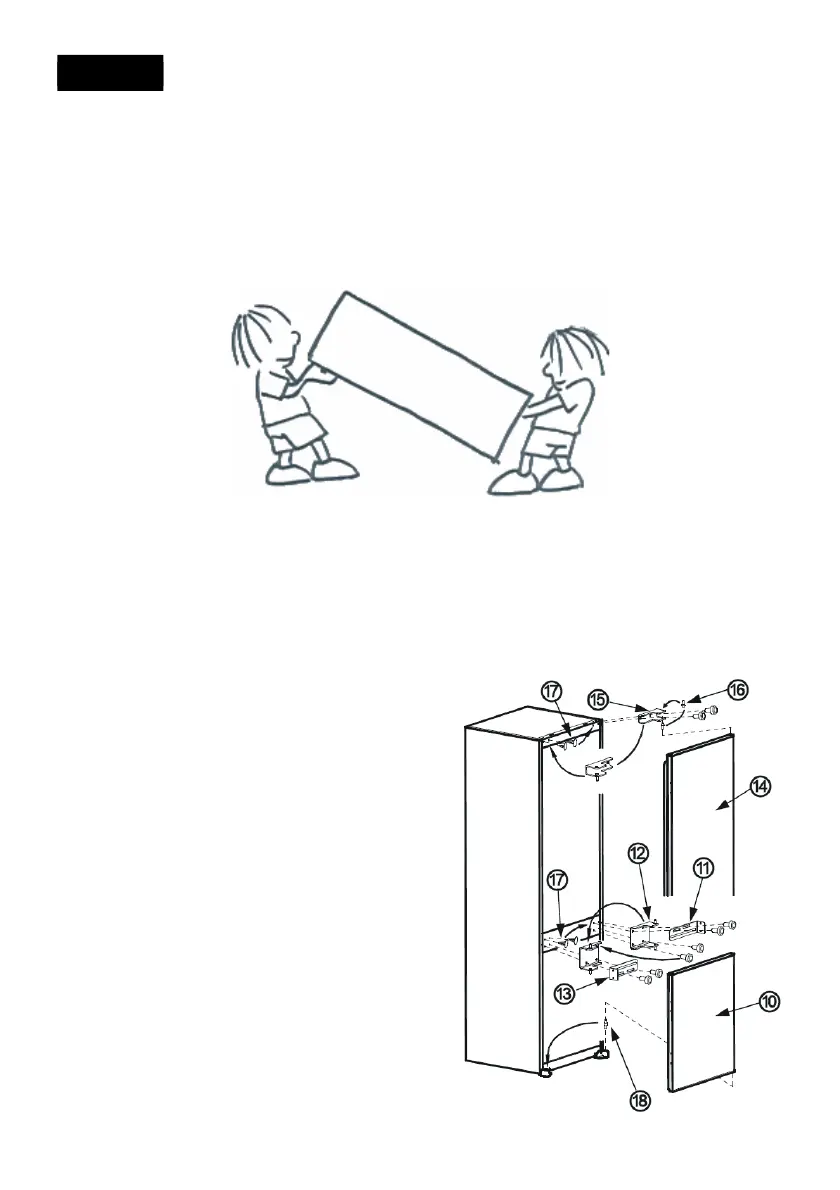 17
15
16
14
12
11
17
13
10
18