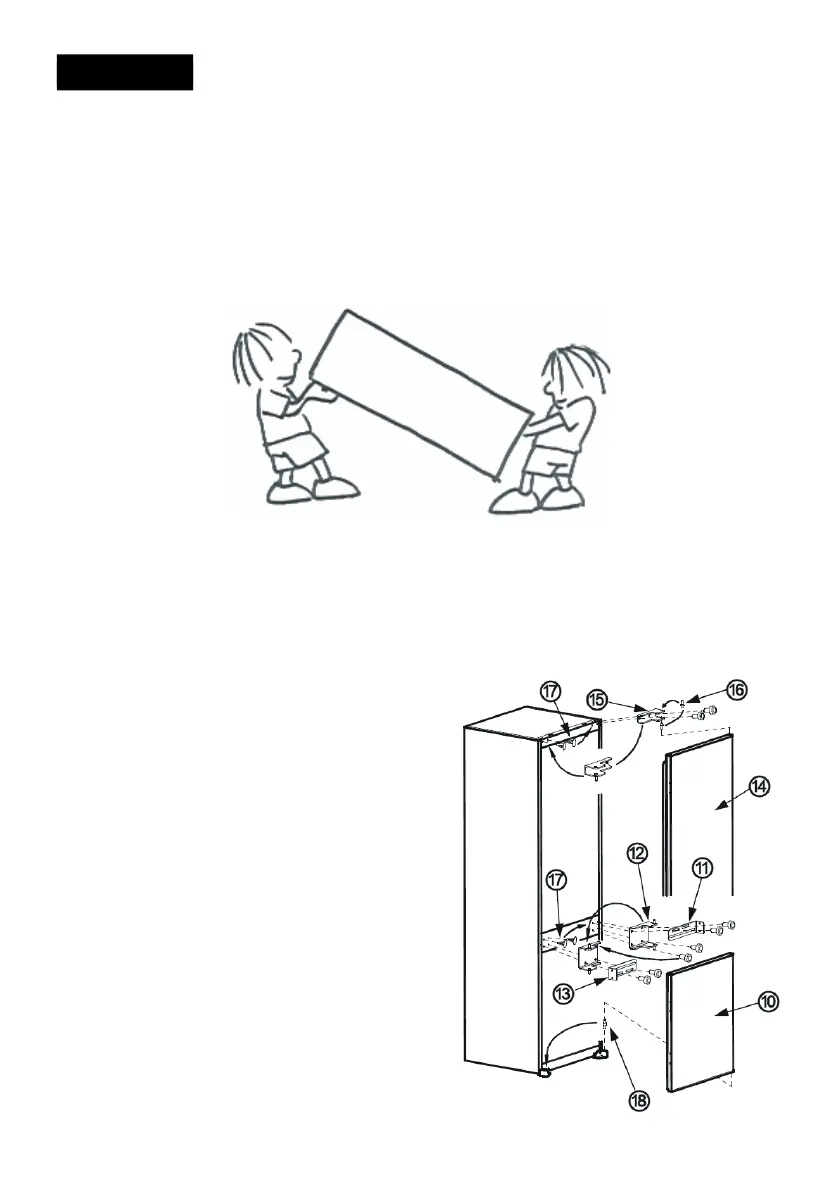 17

15

16

14

12

11

17

13

10

18