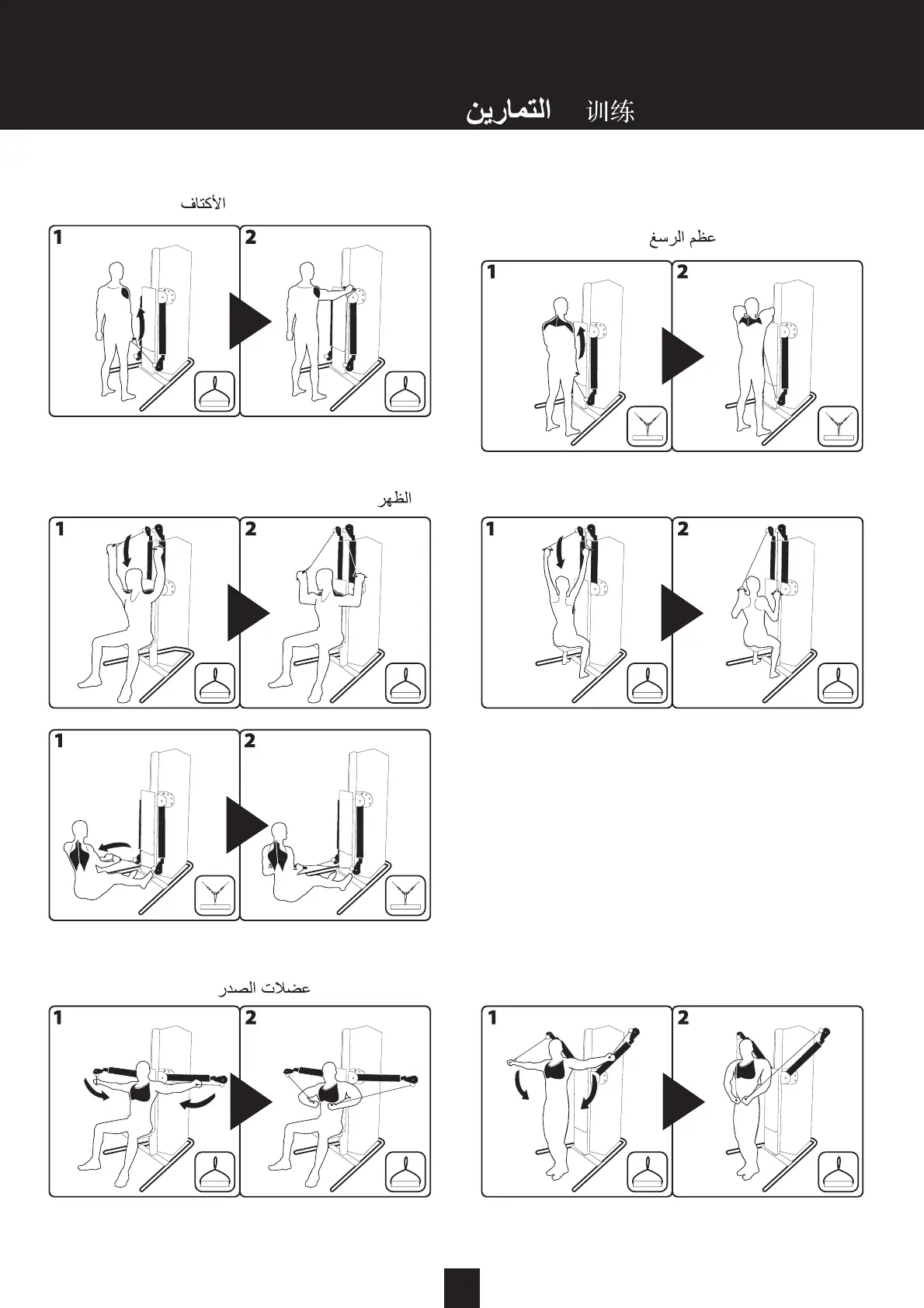 التمارين 训练

الأكتاف

1 2

عظم الرسغ

1 2

الظهر

1 2

1 2

1 2

عضلات الصدر

1 2

1 2