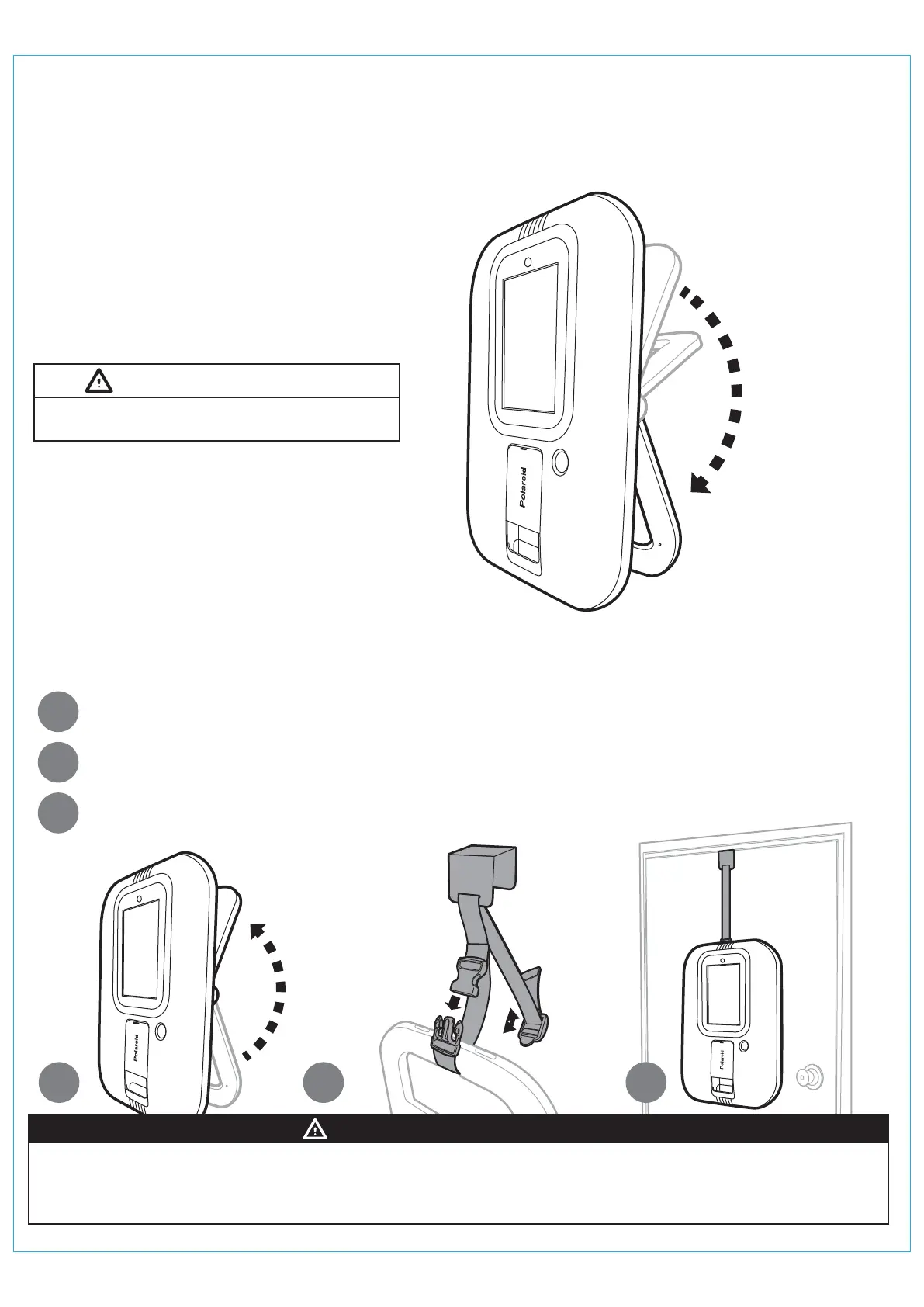 Polaroid

Polaroid

Polaroid