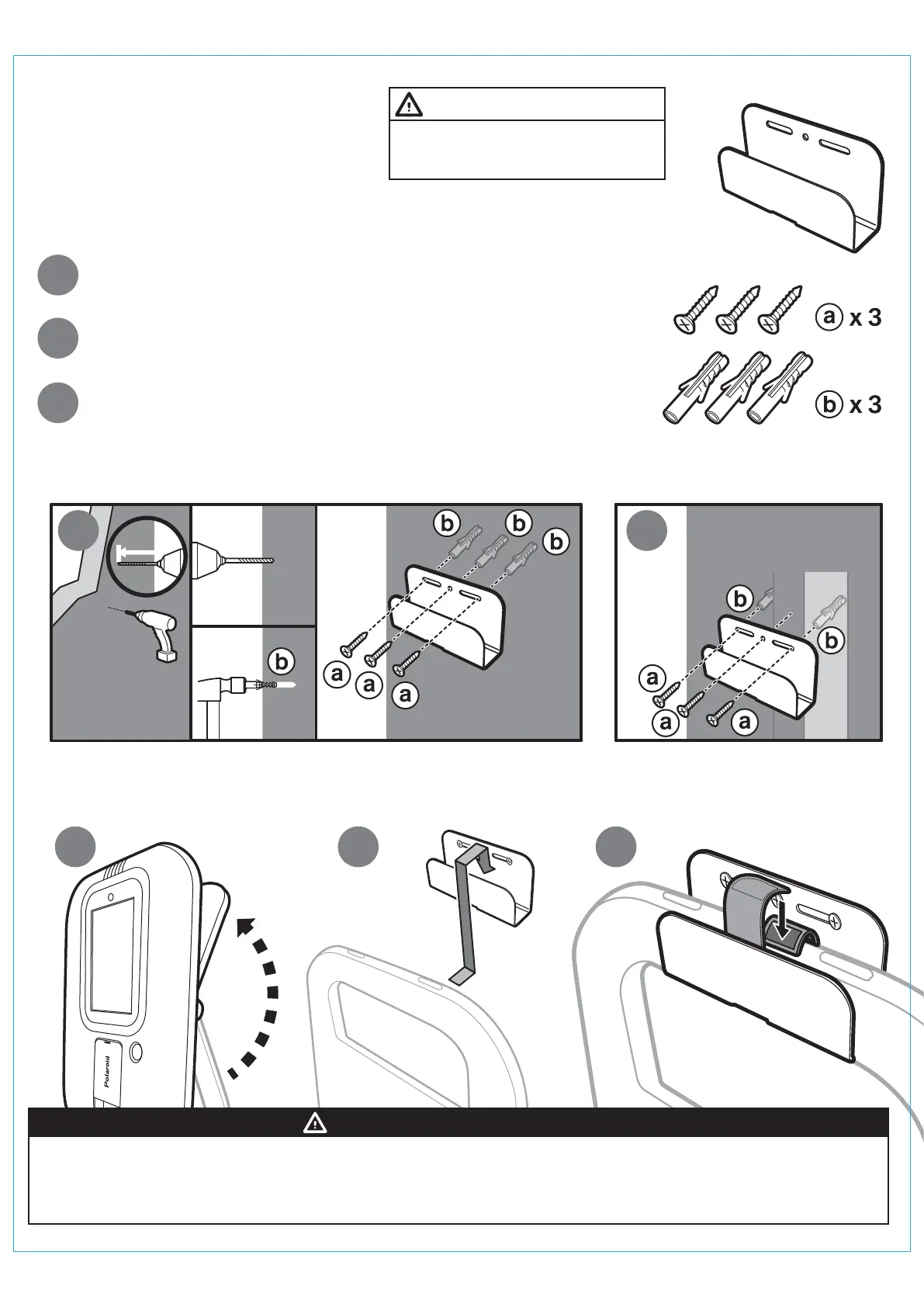 a x 3

b x 3

b b b

b

a a a

b

b

a

a a

Polaroid