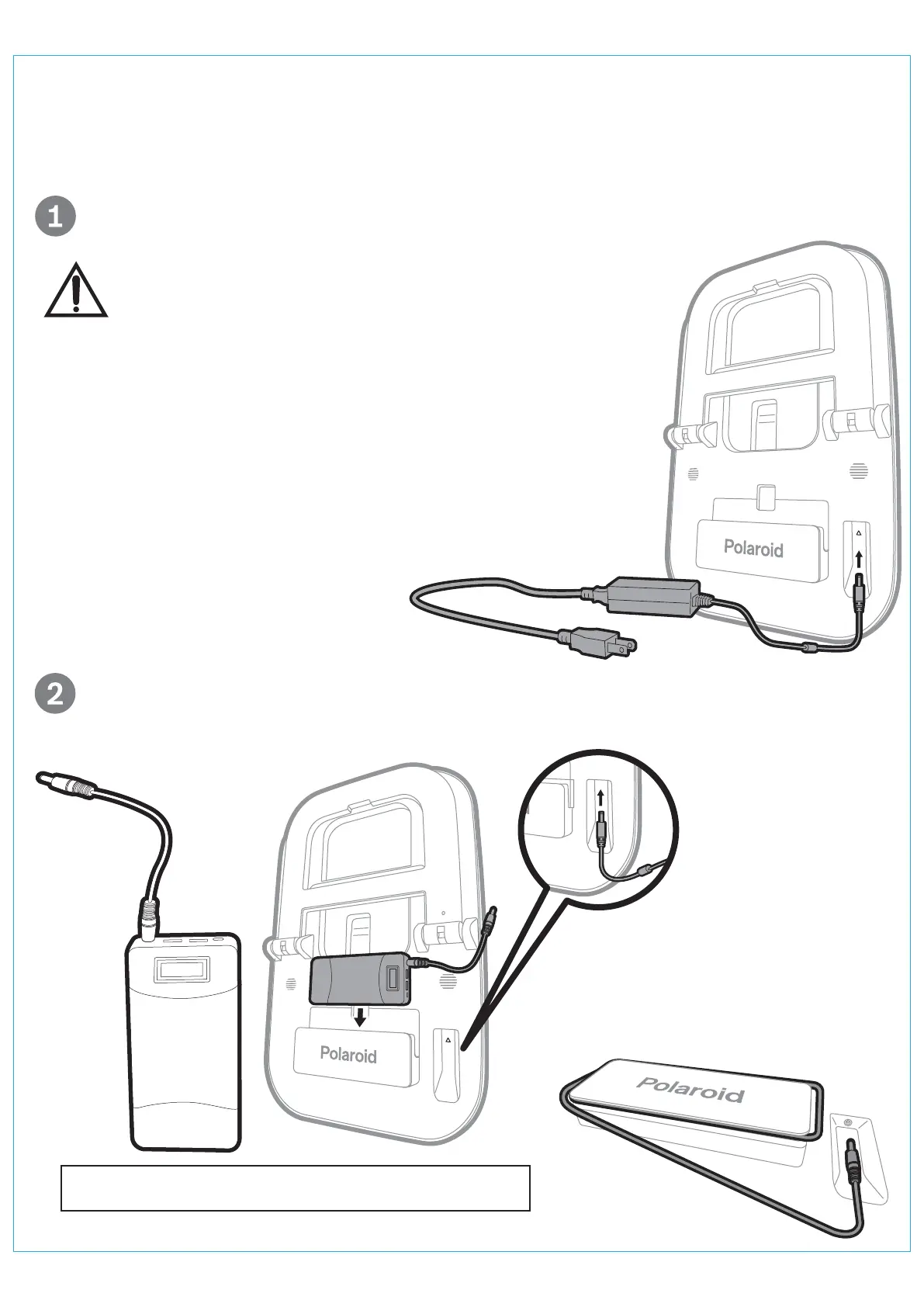 1

Polaroid

2

Polaroid

Polaroid