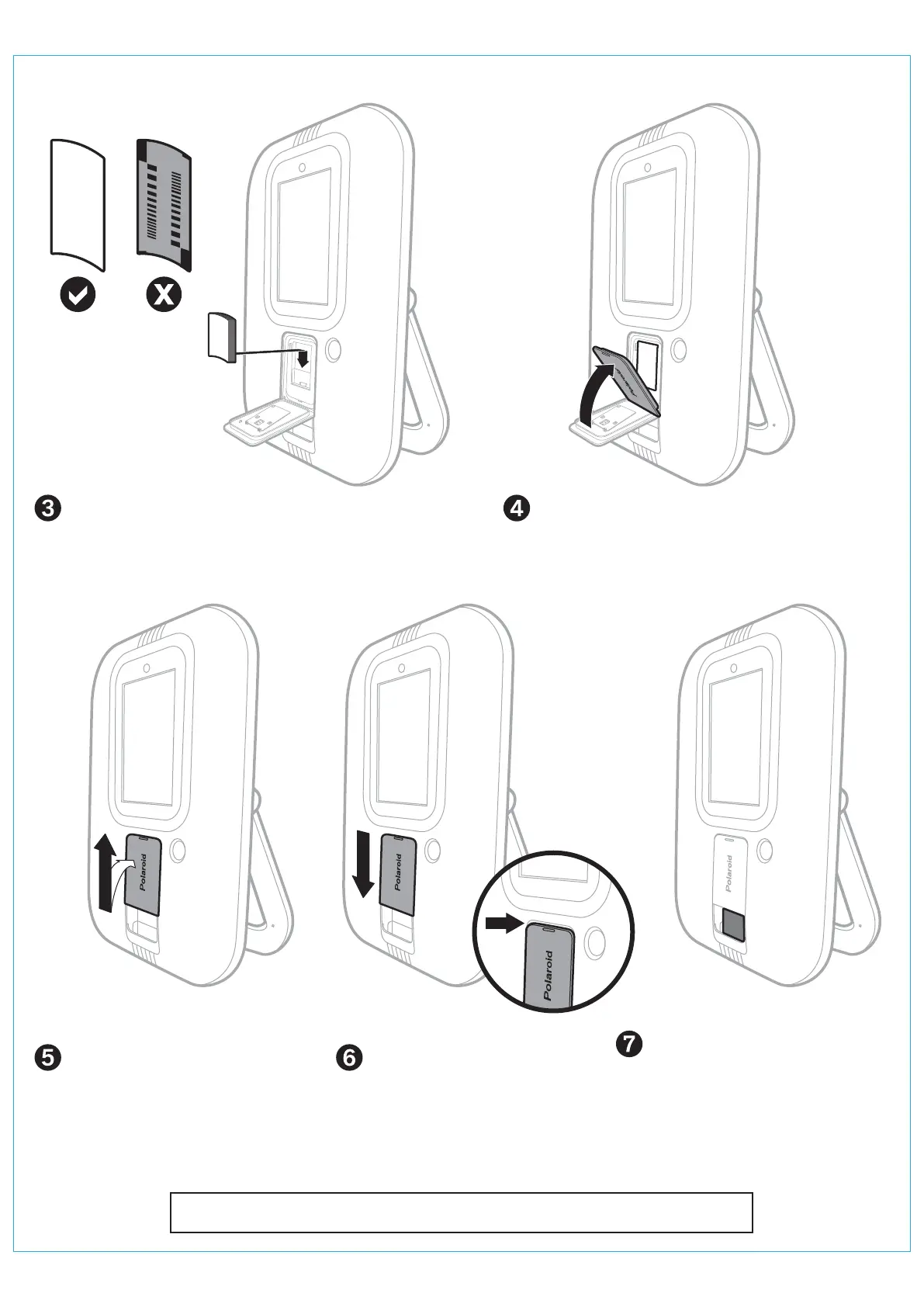 3

4

Polaroid

Polaroid

Polaroid

Polaroid

5

6

7