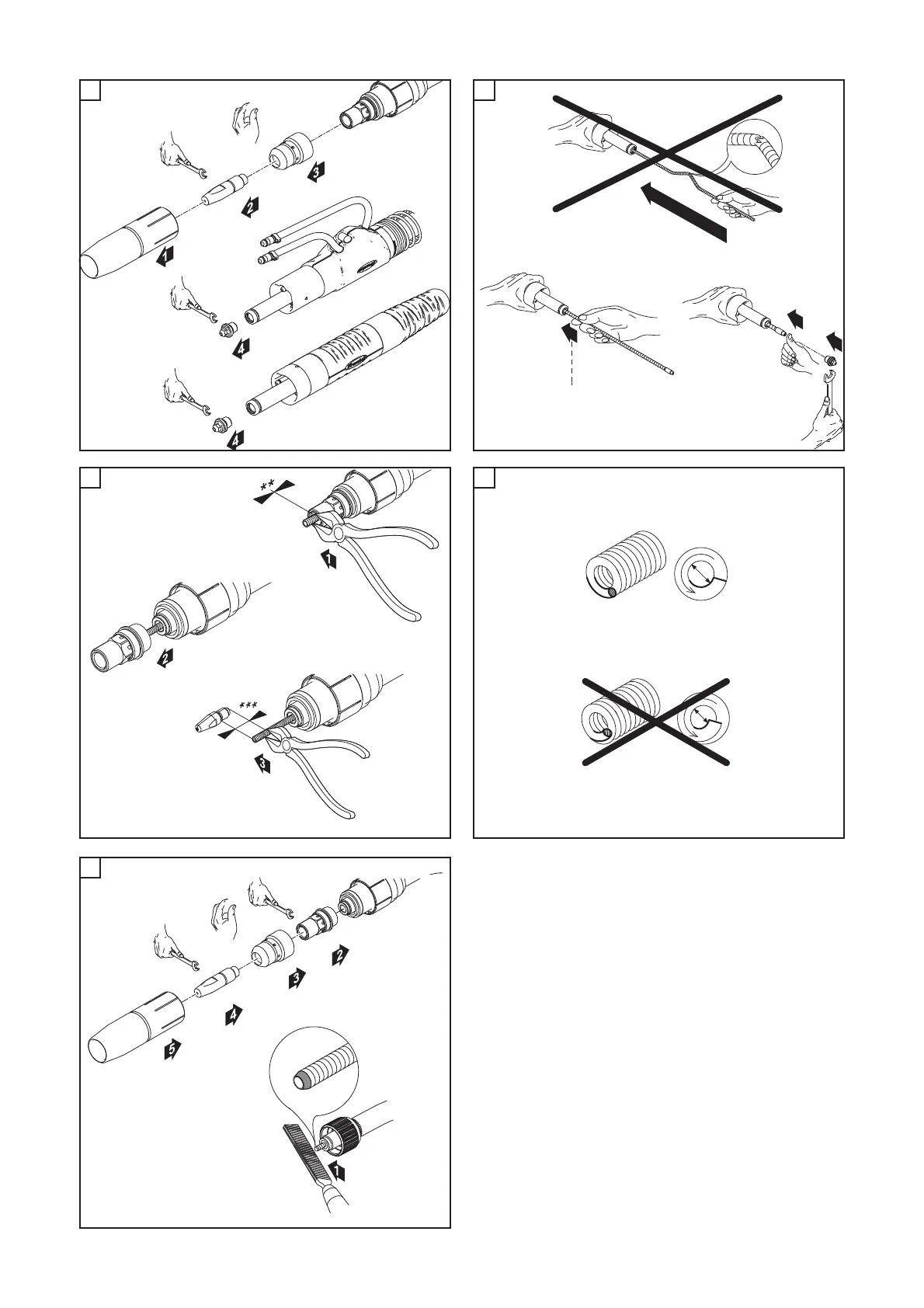 3
2
1
4
4

**
1
2
***
3

2
3
4
5
1