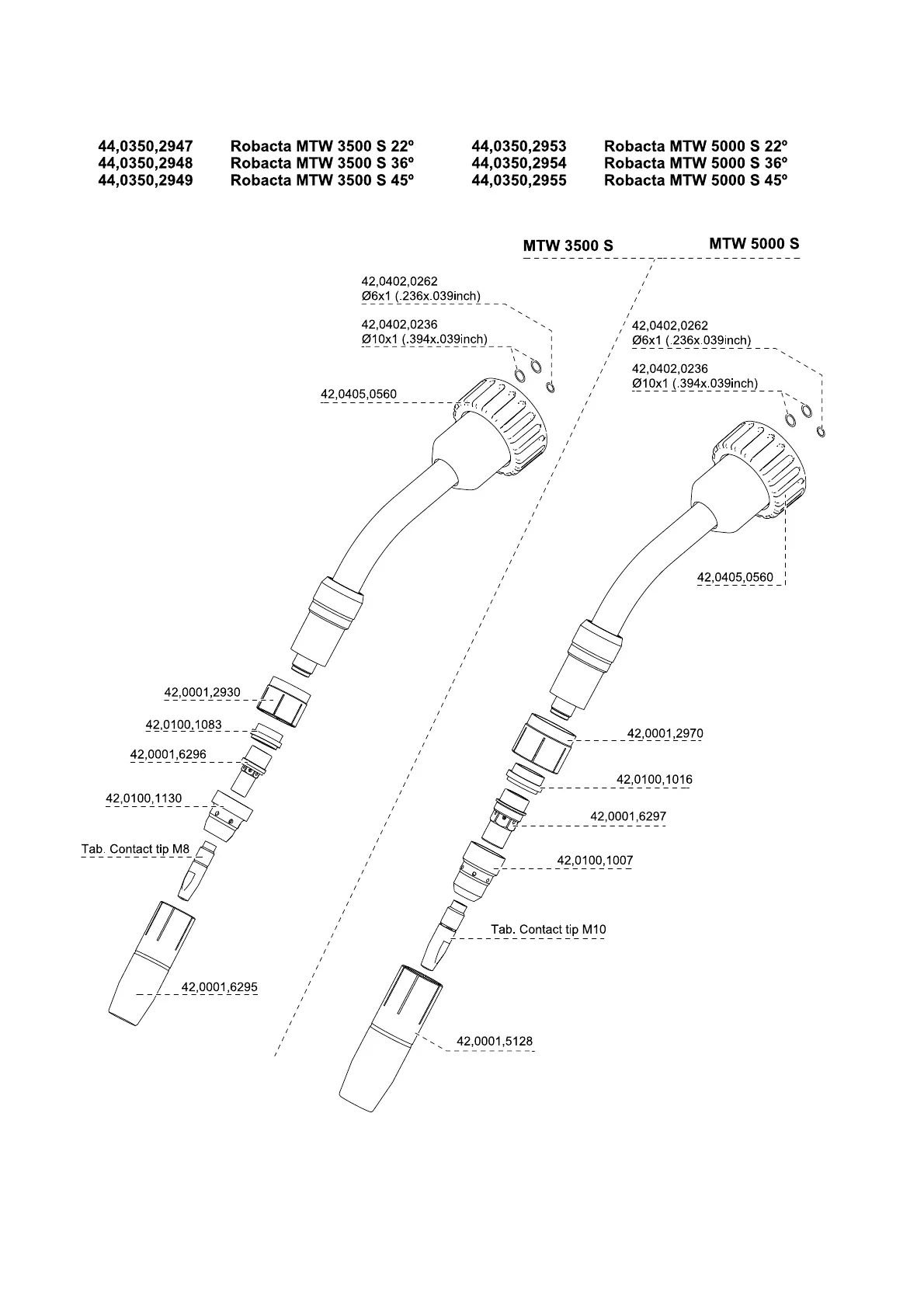 44,0350,2947 Robacta MTW 3500 S 22º
44,0350,2948 Robacta MTW 3500 S 36º
44,0350,2949 Robacta MTW 3500 S 45º

44,0350,2953 Robacta MTW 5000 S 22º
44,0350,2954 Robacta MTW 5000 S 36º
44,0350,2955 Robacta MTW 5000 S 45º

MTW 3500 S

MTW 5000 S

42,0402,0262
Ø6x1 (.236x.039inch)

42,0402,0236
Ø10x1 (.394x.039inch)

42,0405,0560

42,0001,2930

42,0100,1083

42,0001,6296

42,0100,1130

Tab. Contact tip M8

42,0001,6295

42,0402,0262
Ø6x1 (.236x.039inch)

42,0402,0236
Ø10x1 (.394x.039inch)

42,0405,0560

42,0001,2970

42,0100,1016

42,0001,6297

42,0100,1007

Tab. Contact tip M10

42,0001,5128