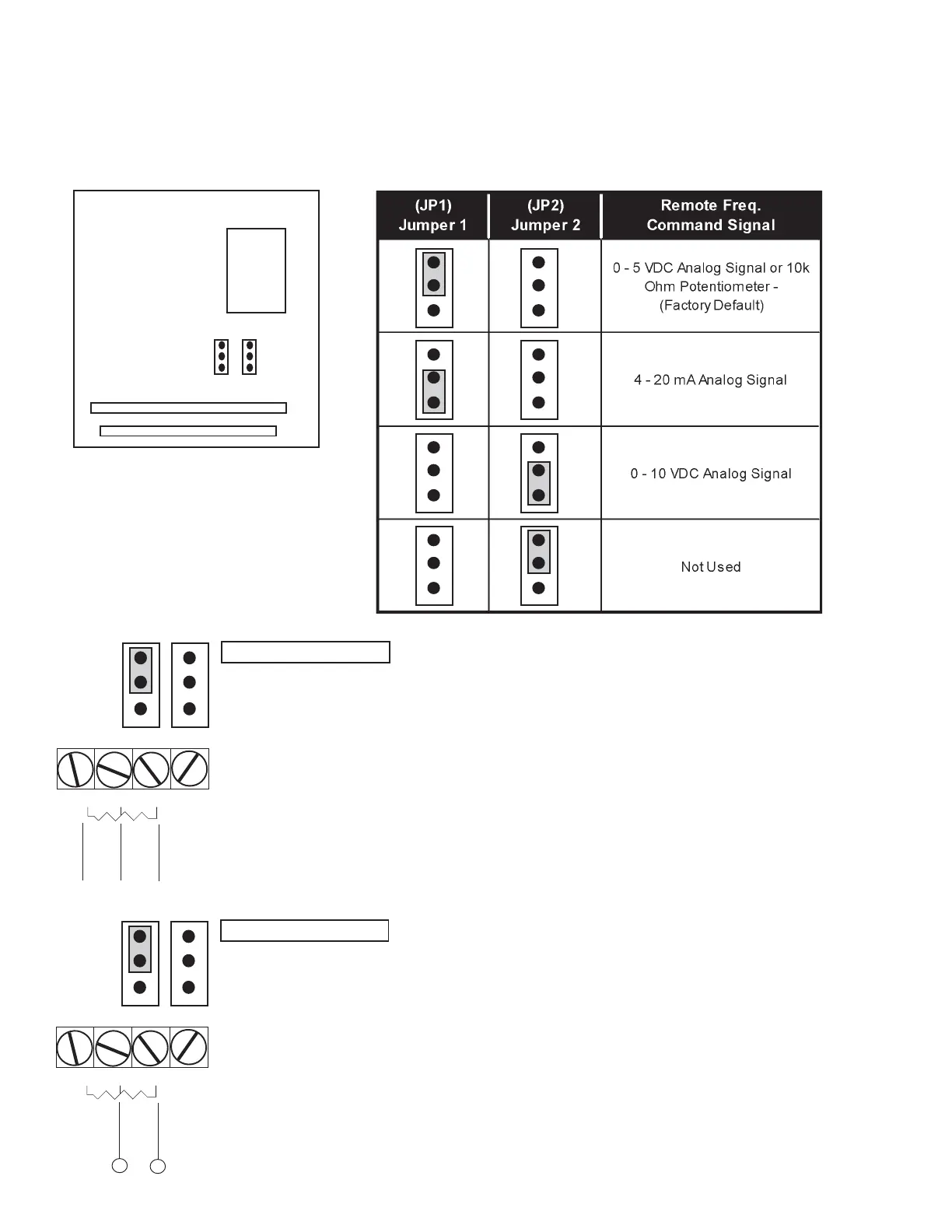 | (JP1) Jumper 1 | (JP2) Jumper 2 | Remote Freq. Command Signal |
|---|---|---|
| | | 0 - 5 VDC Analog Signal or 10k Ohm Potentiometer - (Factory Default) |
| | | 4 - 20 mA Analog Signal |
| | | 0 - 10 VDC Analog Signal |
| | | Not Used |