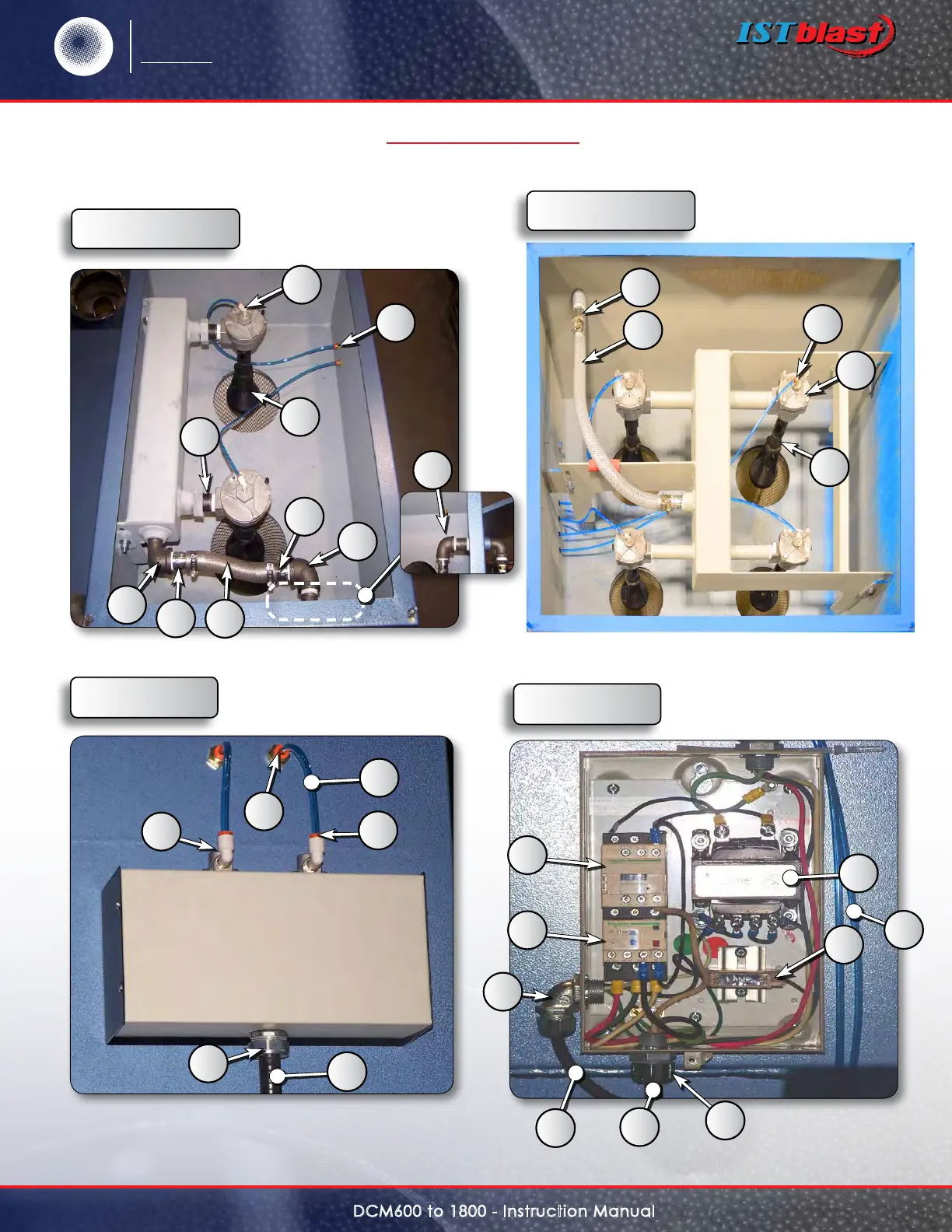 ISTblast

DCM600 to 1800 - Instruction Manual