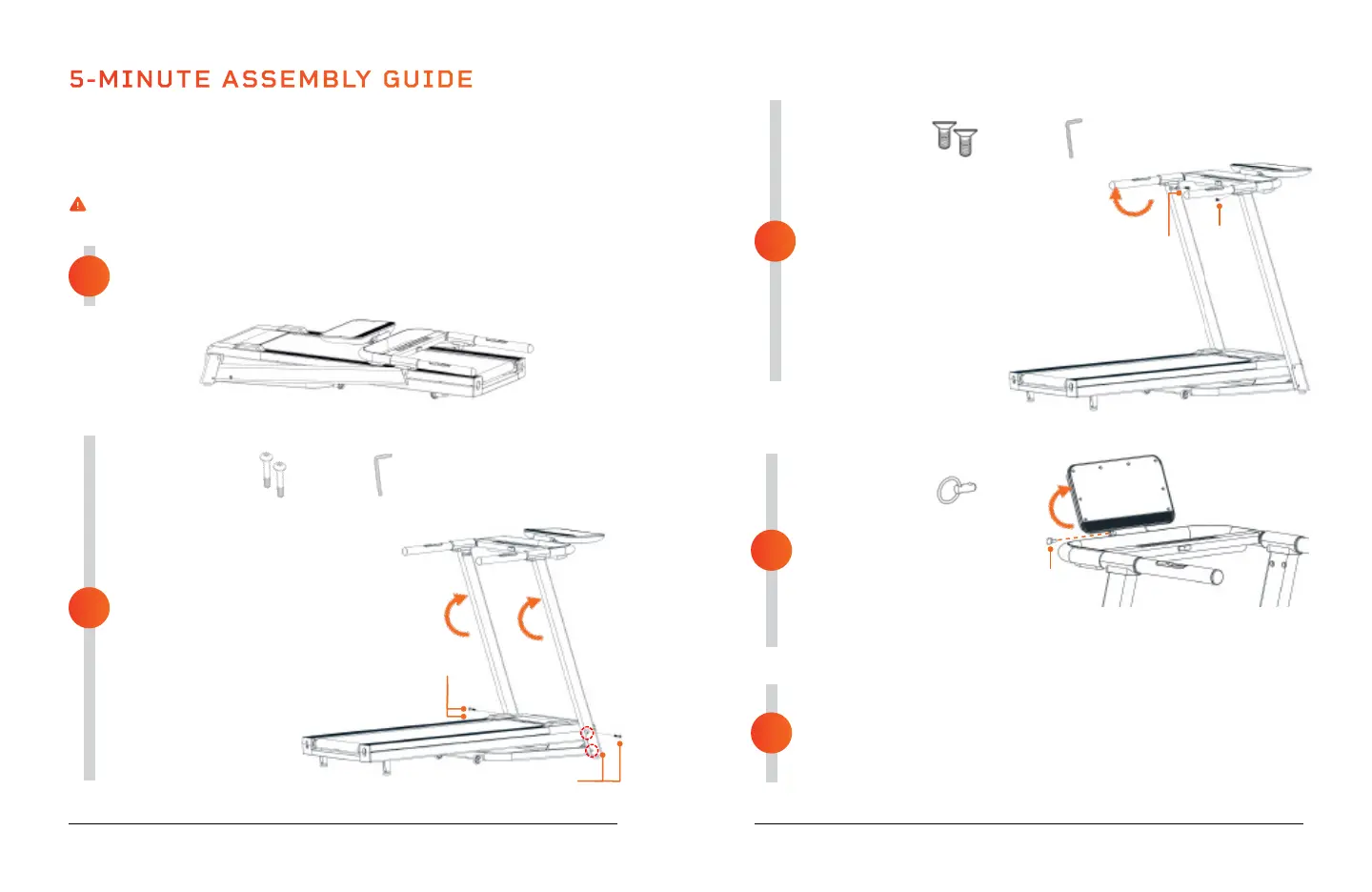 5-MINUTE ASSEMBLY GUIDE