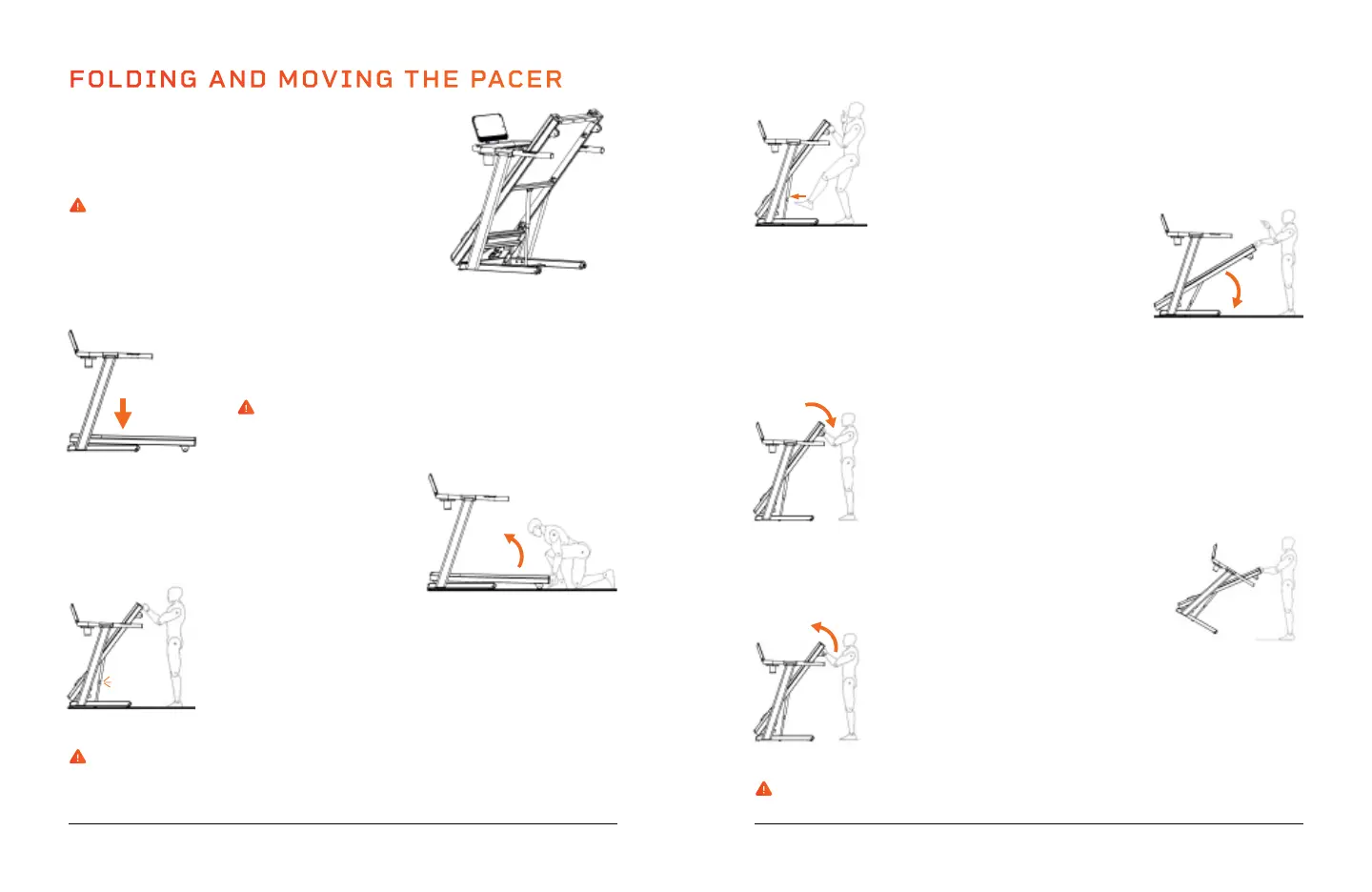 FOLDING AND MOVING THE PACER