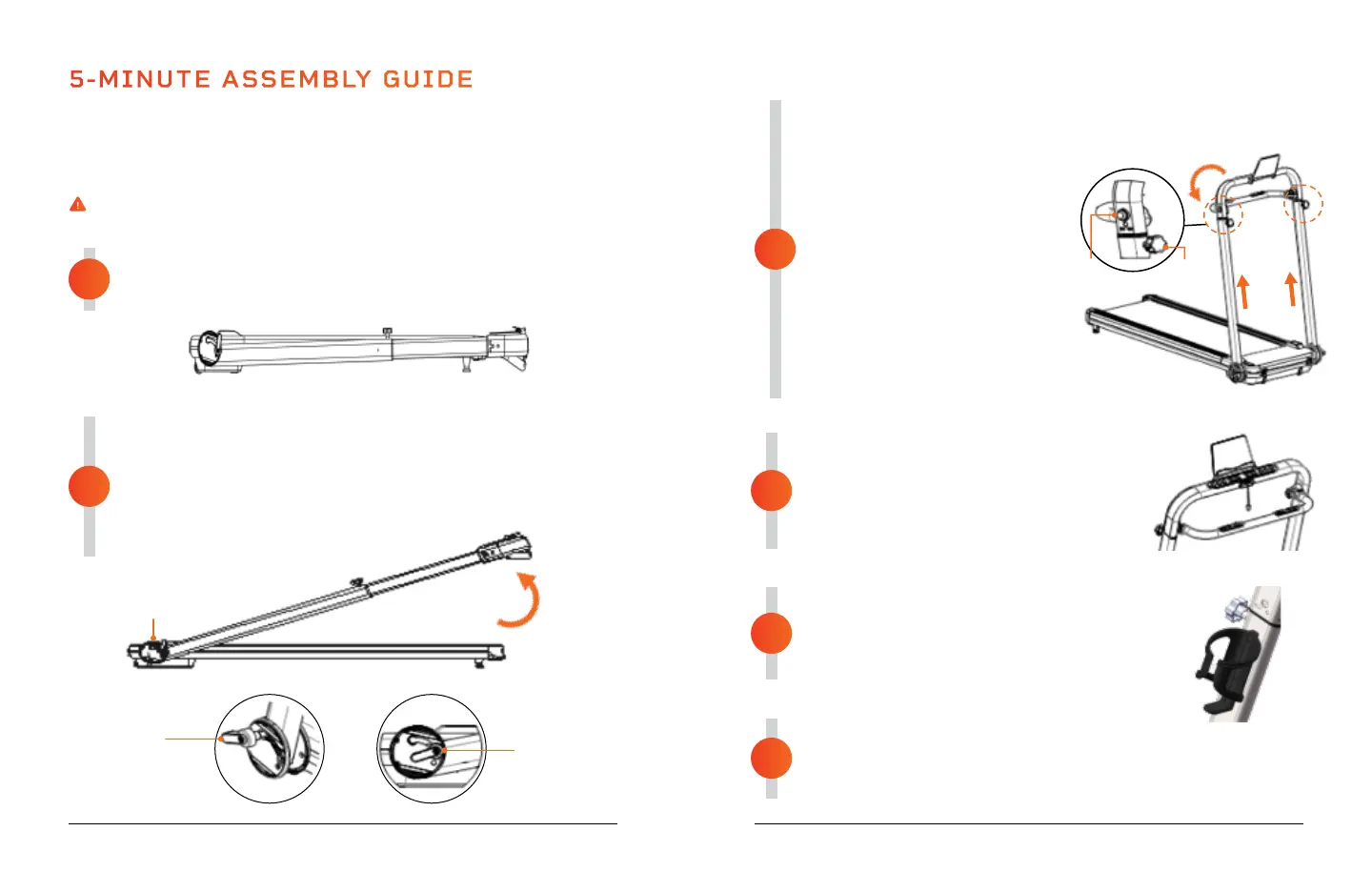 5-MINUTE ASSEMBLY GUIDE