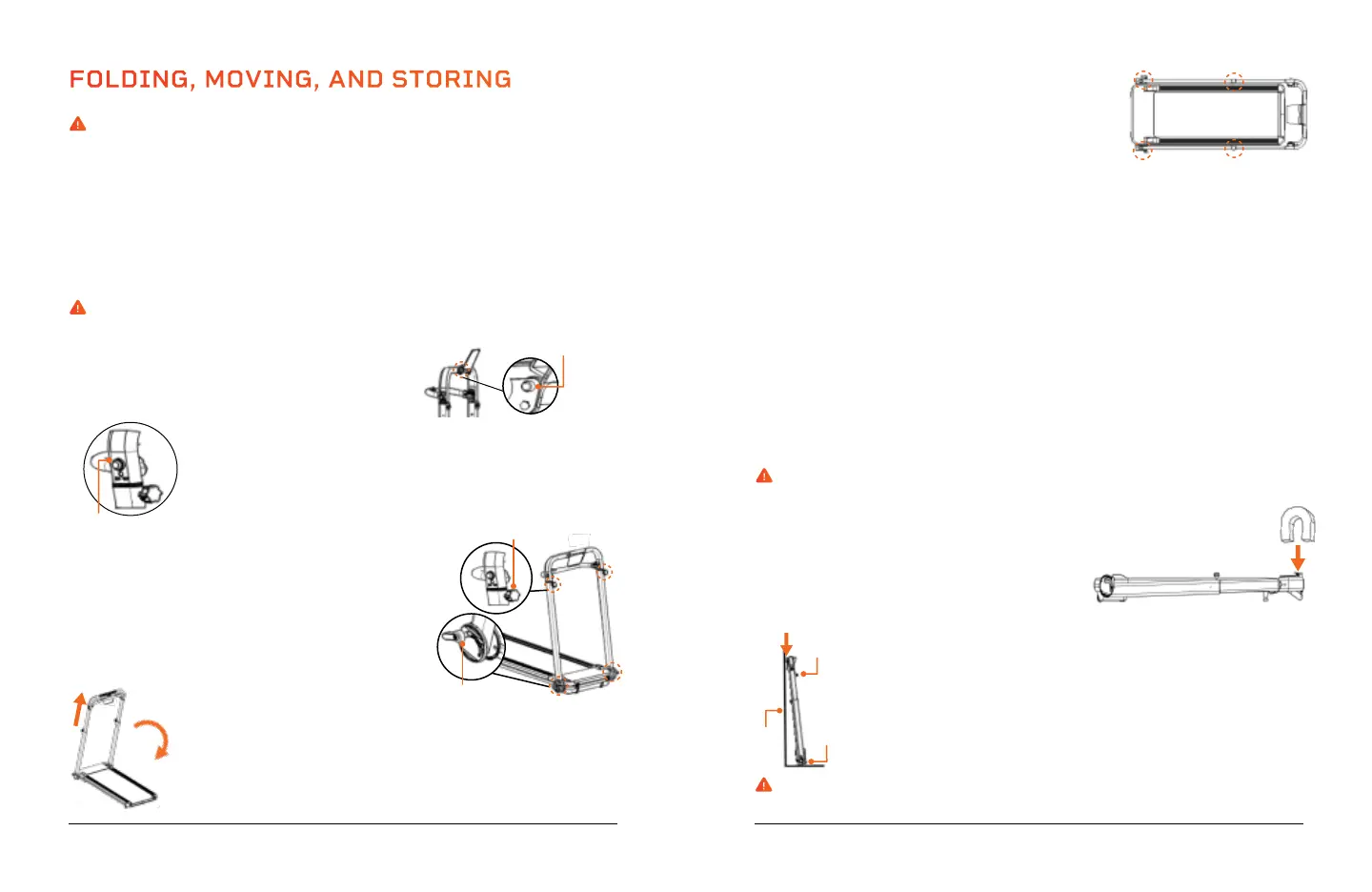 FOLDING, MOVING, AND STORING