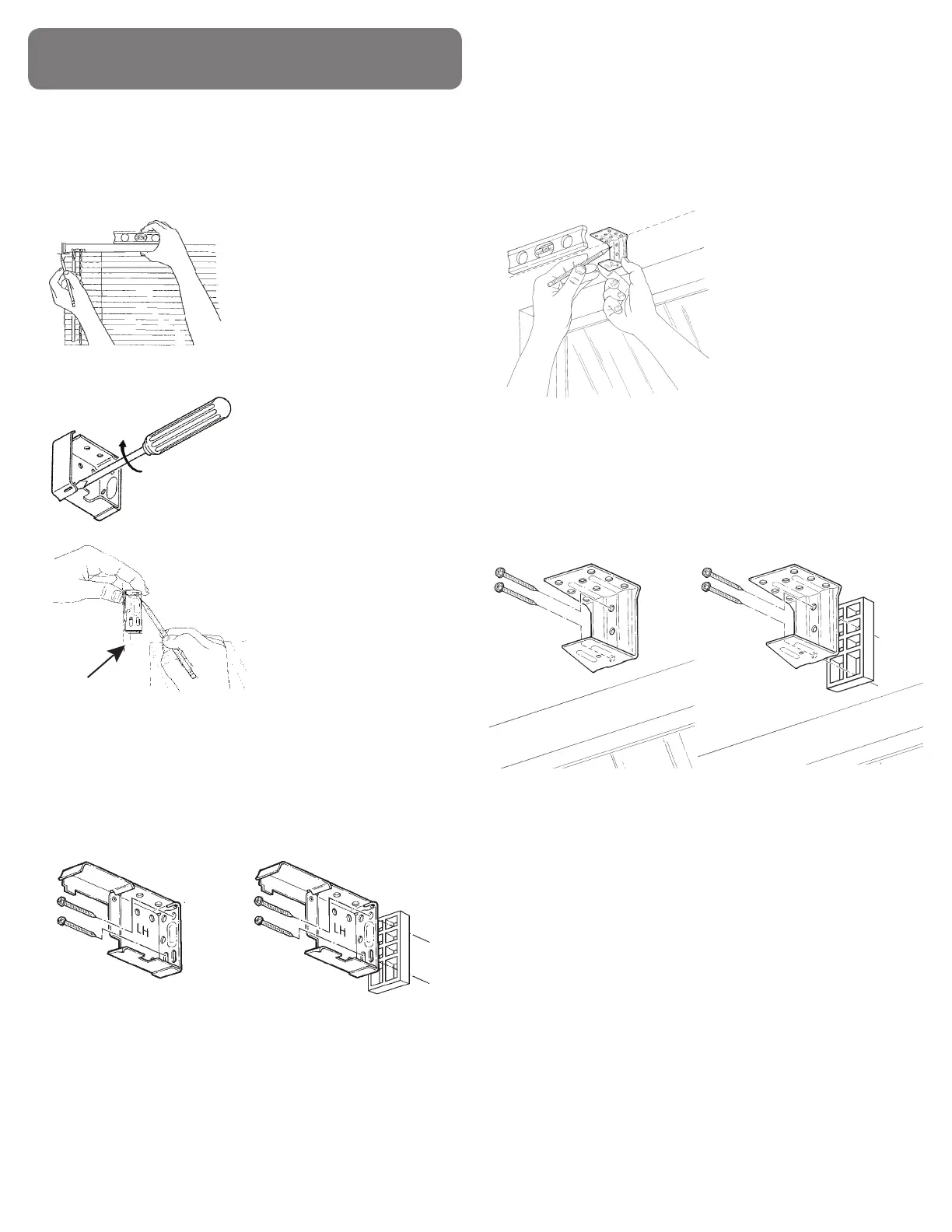 LH

LH