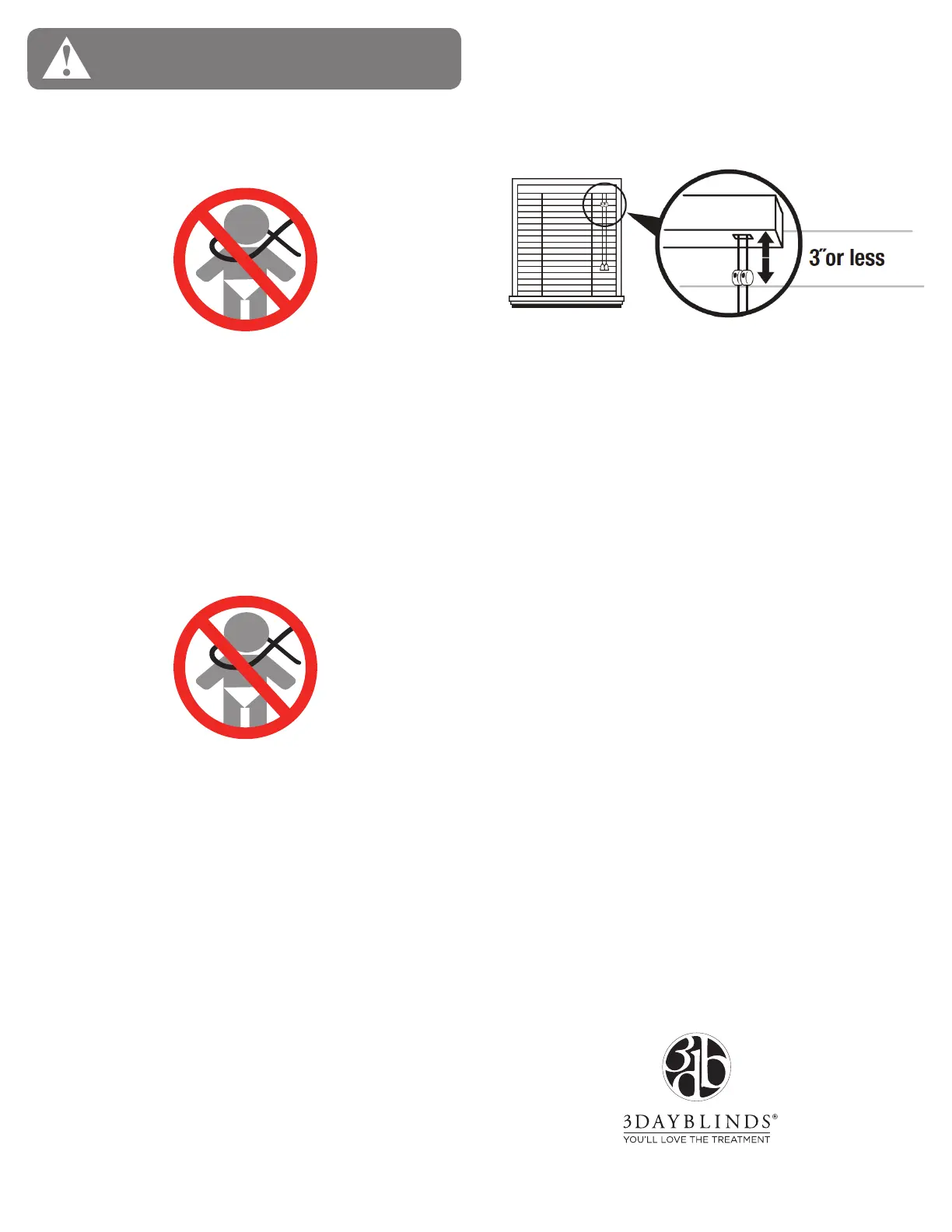 3″or less

3DAYBLINDS®
YOU'LL LOVE THE TREATMENT