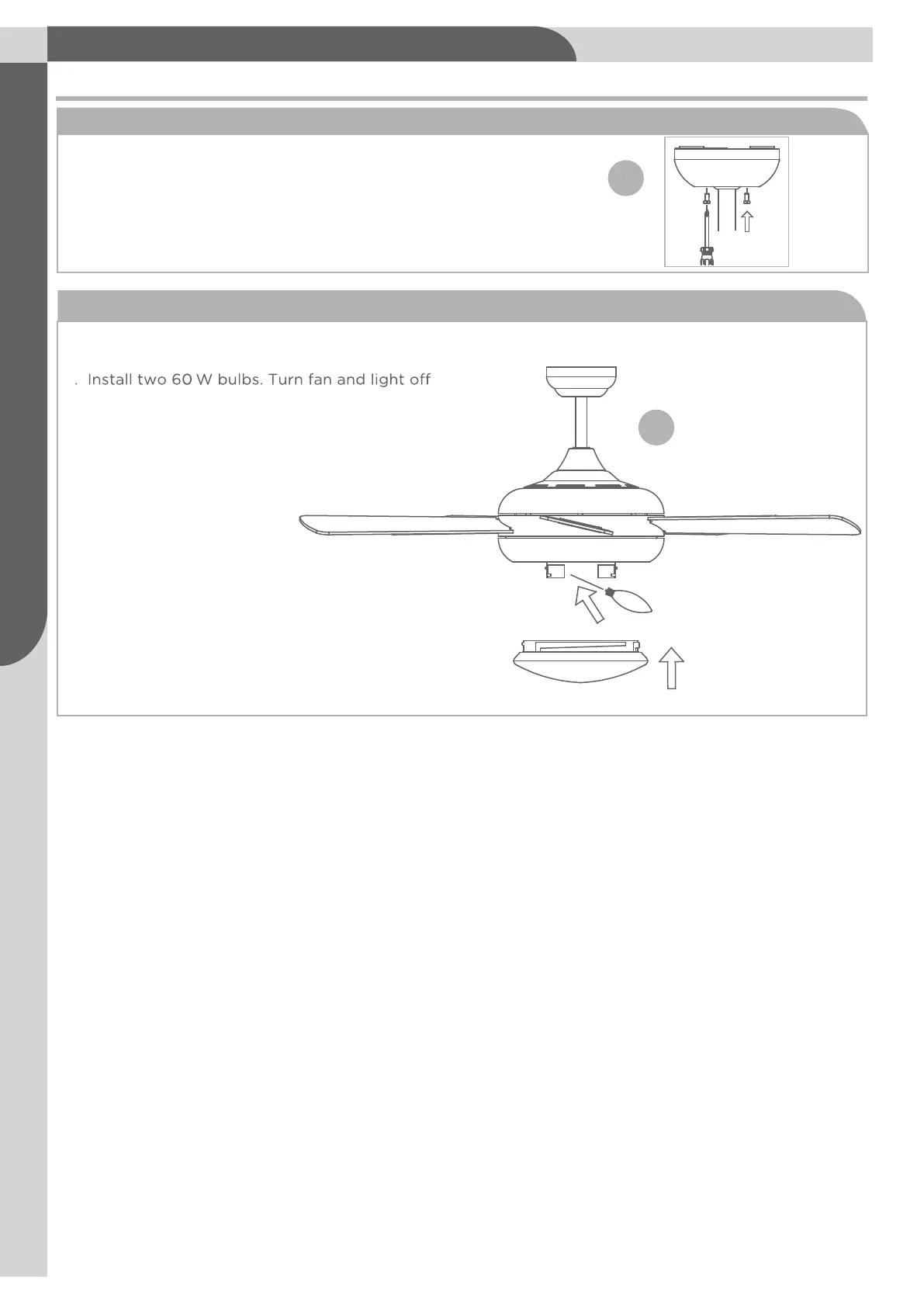 . Install two 60 W bulbs. Turn fan and light off