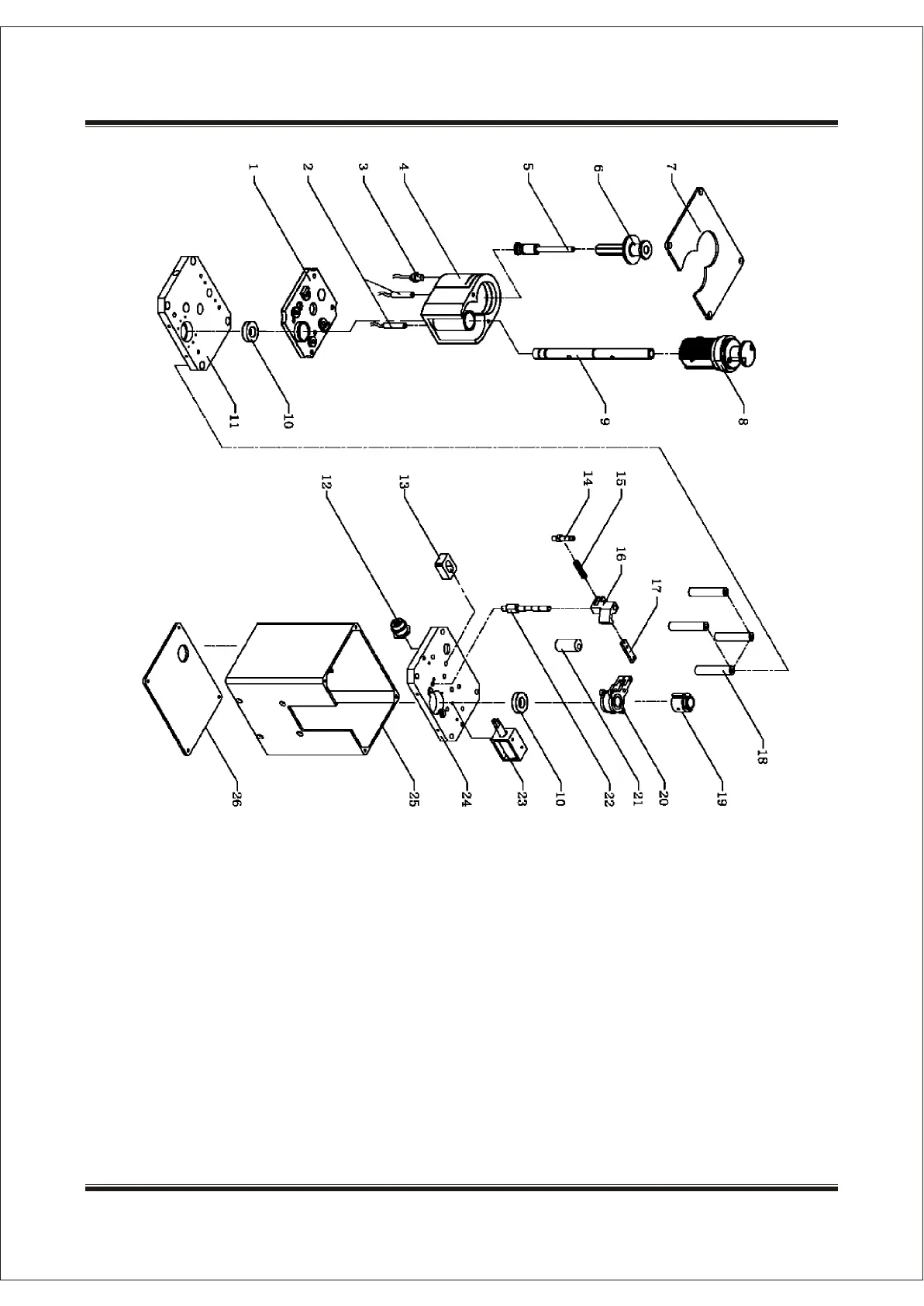 1
2
3
4
5
6
7
8
9
10
11
12
13
14
15
16
17
18
19
20
21
22
10
23
24
25
26