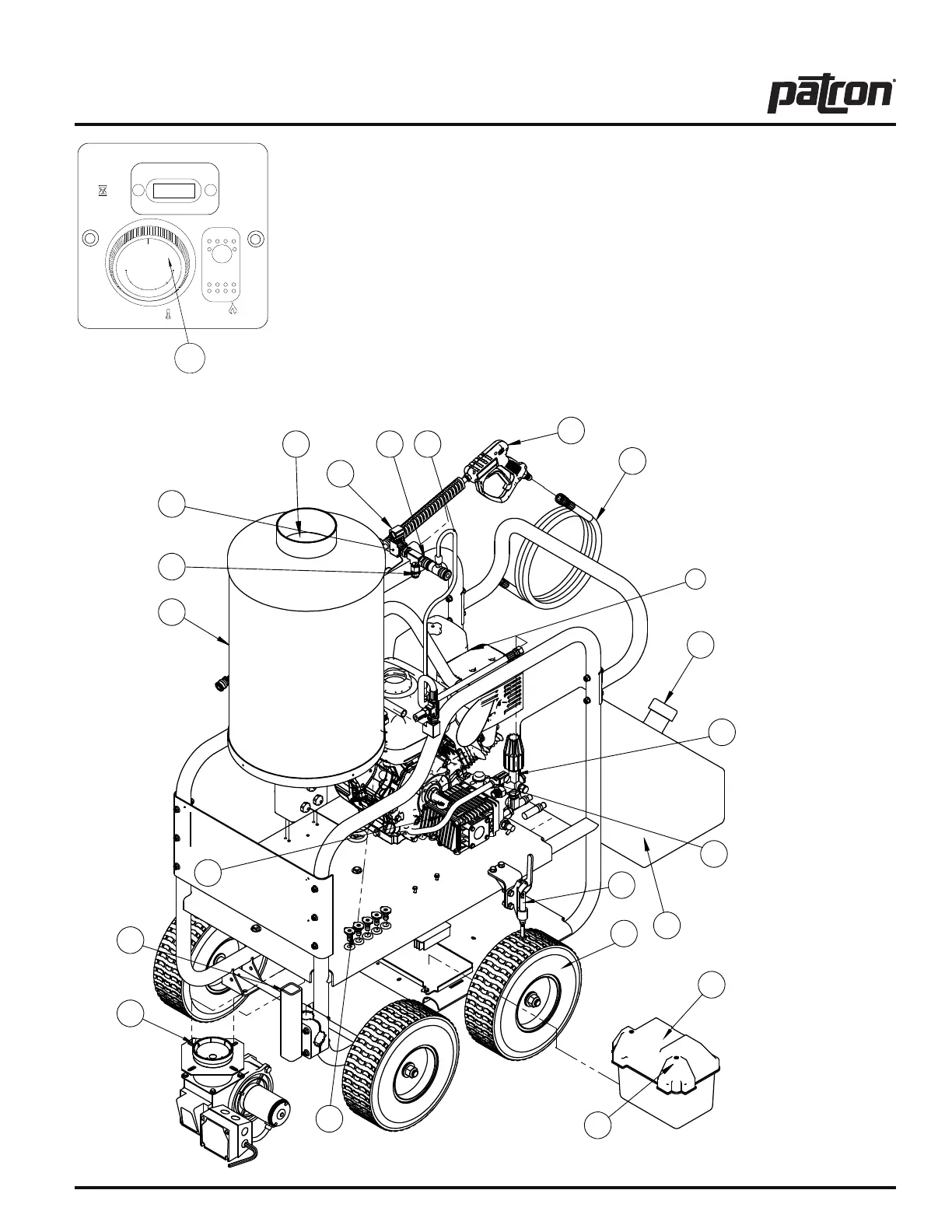 patron®