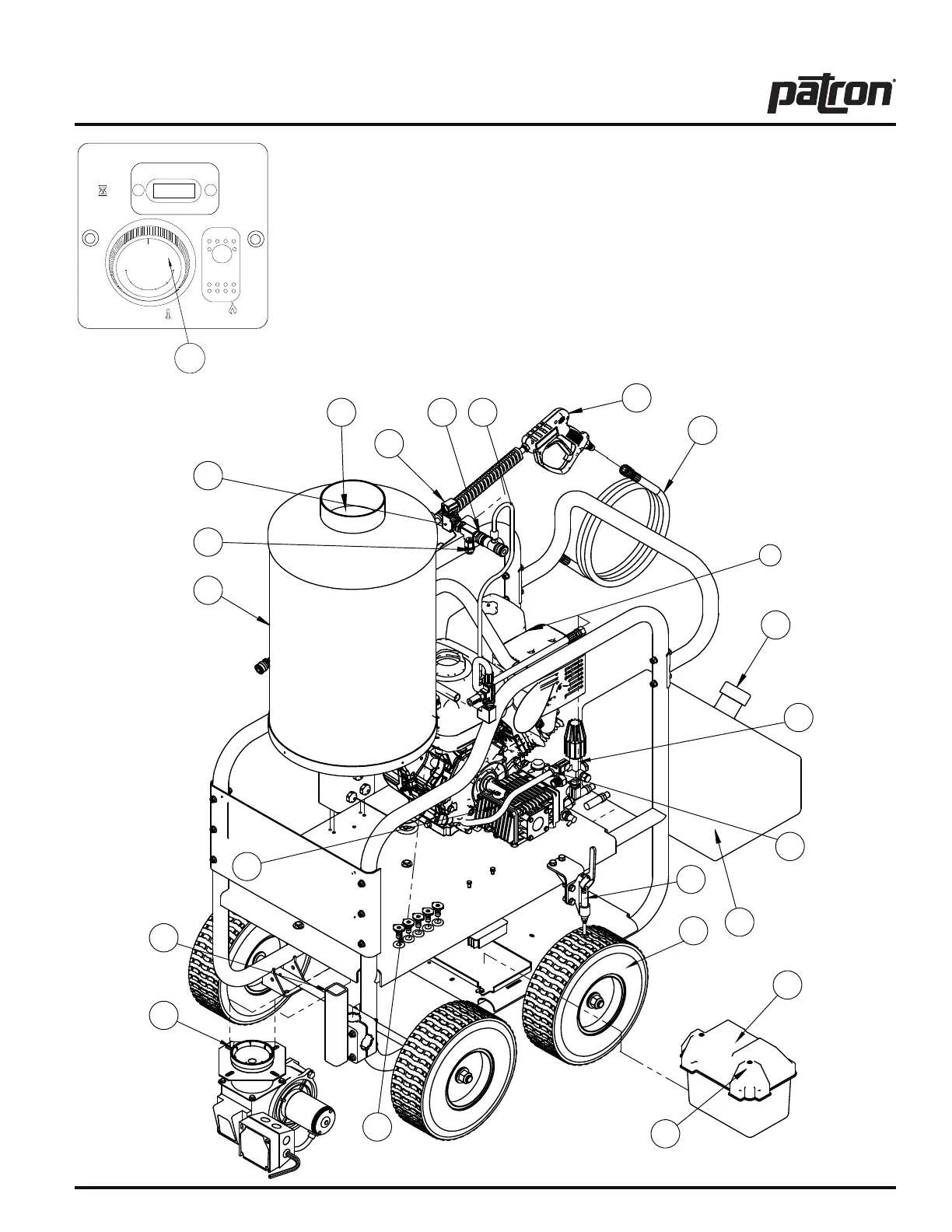 patron®