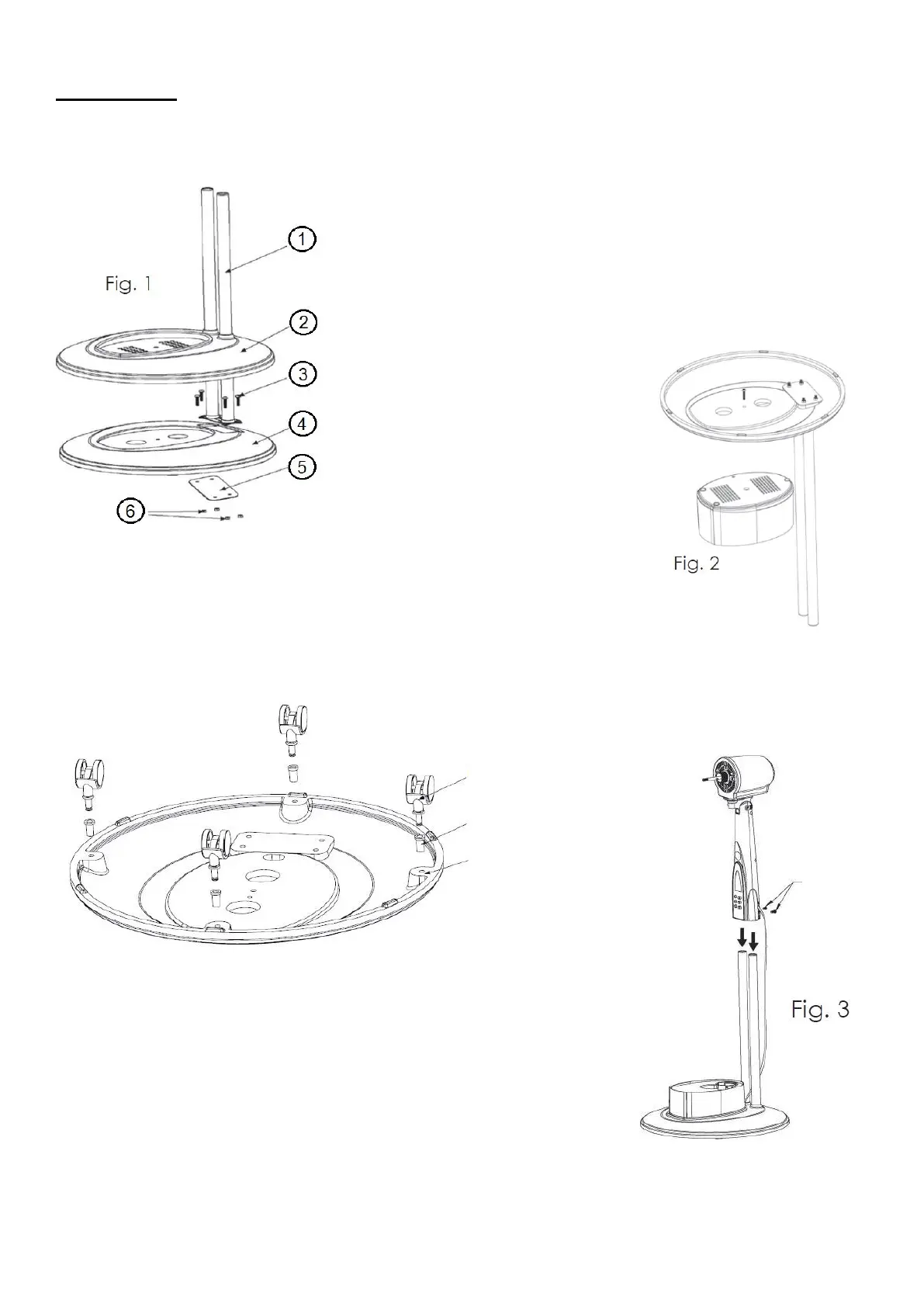 Fig. 1

1

2

3

4

5

6

Fig. 2

Fig. 3