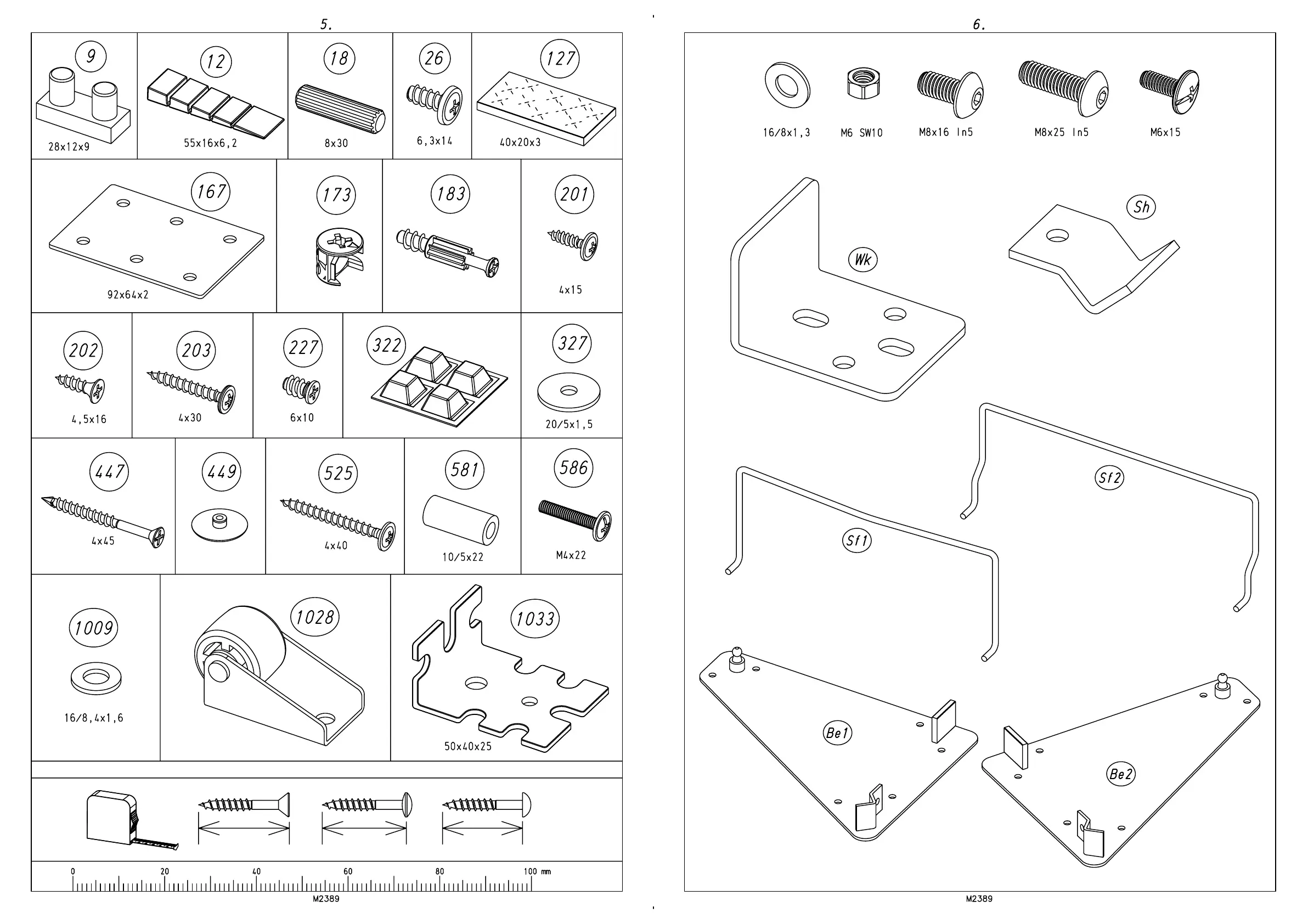 5.

9
28x12x9

12
55x16x6,2

18
8x30

26
6,3x14

127
40x20x3

167
92x64x2

173

183

201
4x15

202
4,5x16

203
4x30

227
6x10

322

327
20/5x1,5

447
4x45

449

525
4x40

581
10/5x22

586
M4x22

1009
16/8,4x1,6

1028

1033
50x40x25

0 20 40 60 80 100 mm

M2389

6.

16/8x1,3
M6 SW10
M8x16 In5
M8x25 In5
M6x15

Wk
Sh
Sf2
Sf1
Be1
Be2

M2389