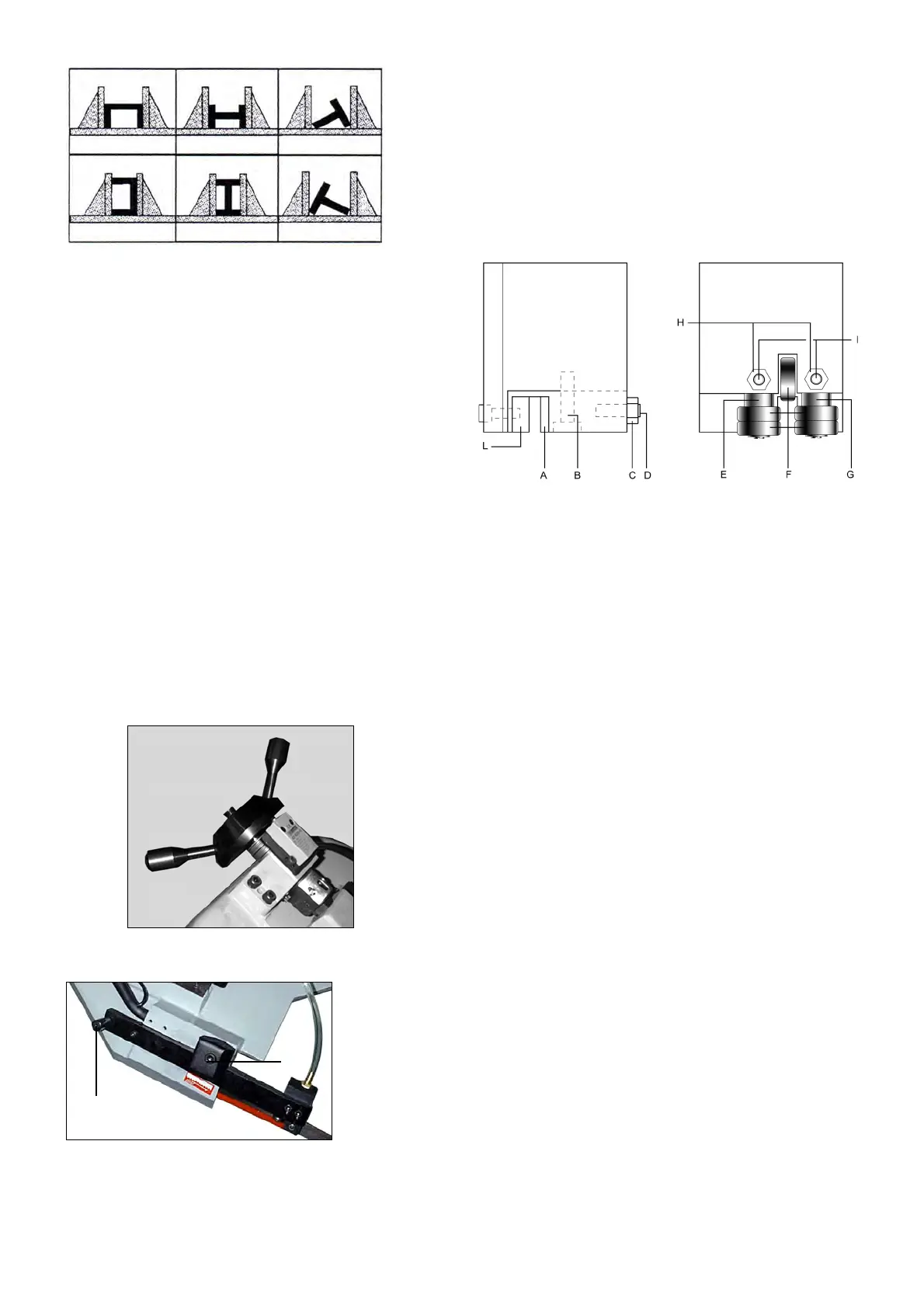 H
I
L
A
B
C
D
E
F
G