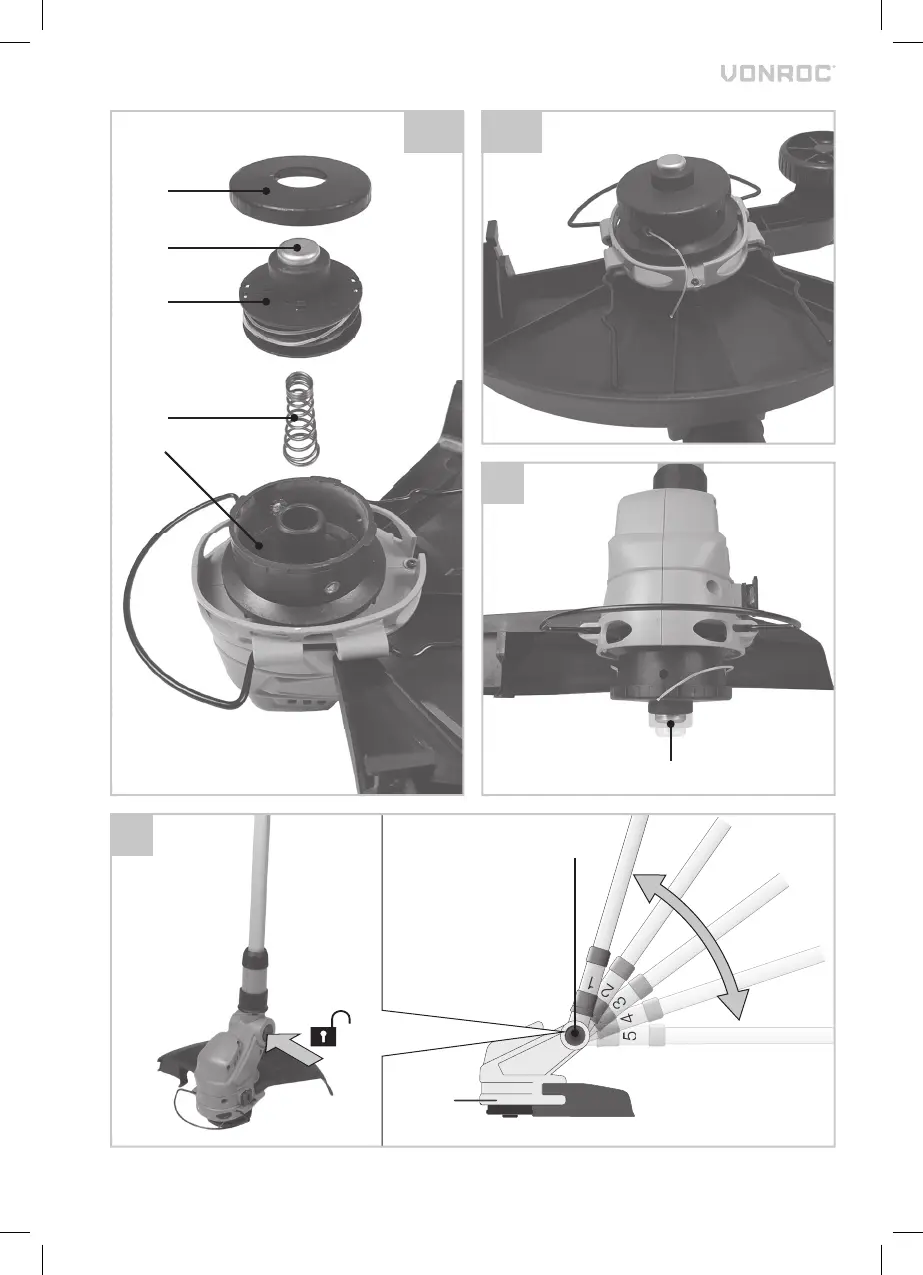 VONROC

1
2
3
4
5