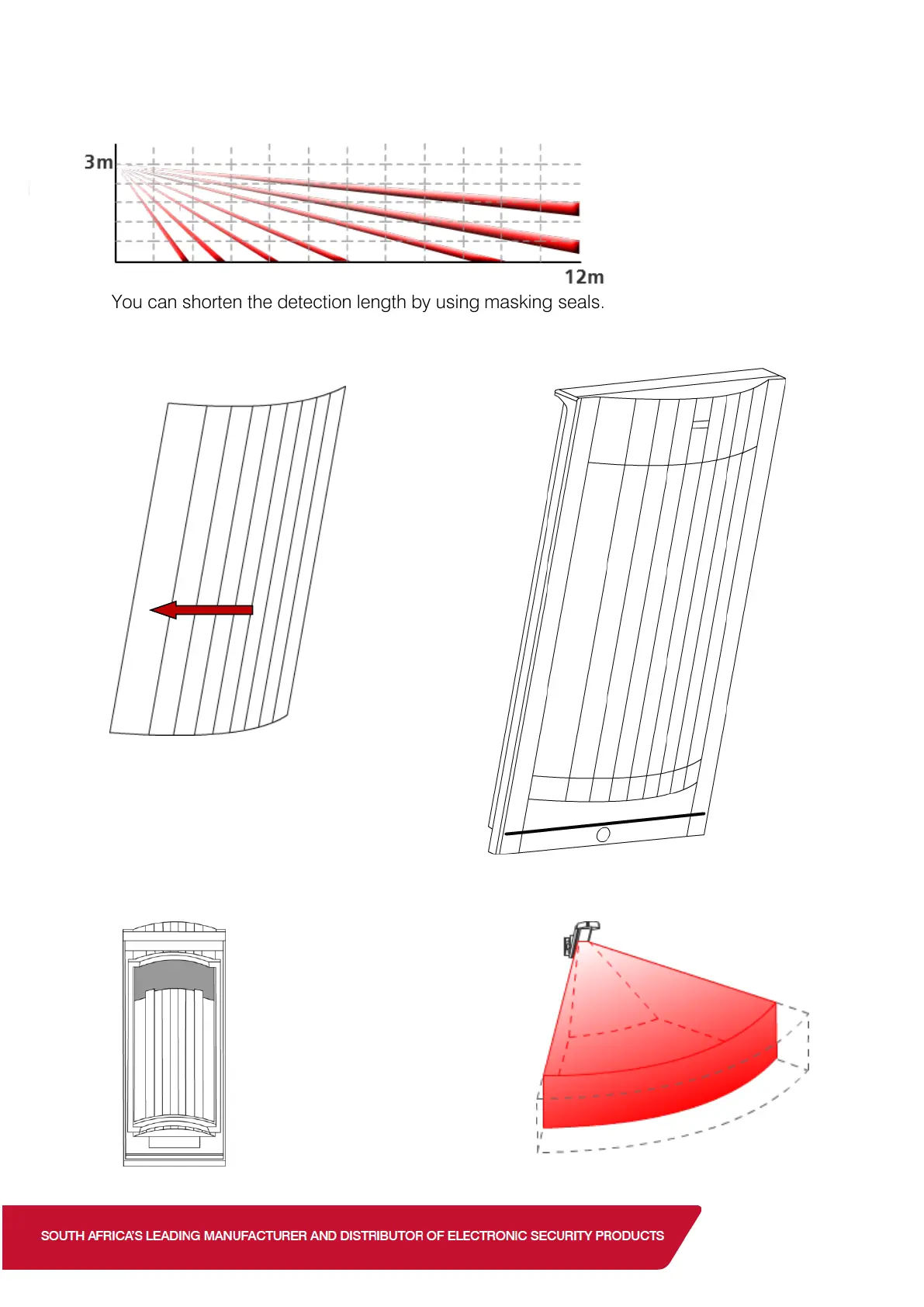 3m

12m

You can shorten the detection length by using masking seals.

SOUTH AFRICA'S LEADING MANUFACTURER AND DISTRIBUTOR OF ELECTRONIC SECURITY PRODUCTS