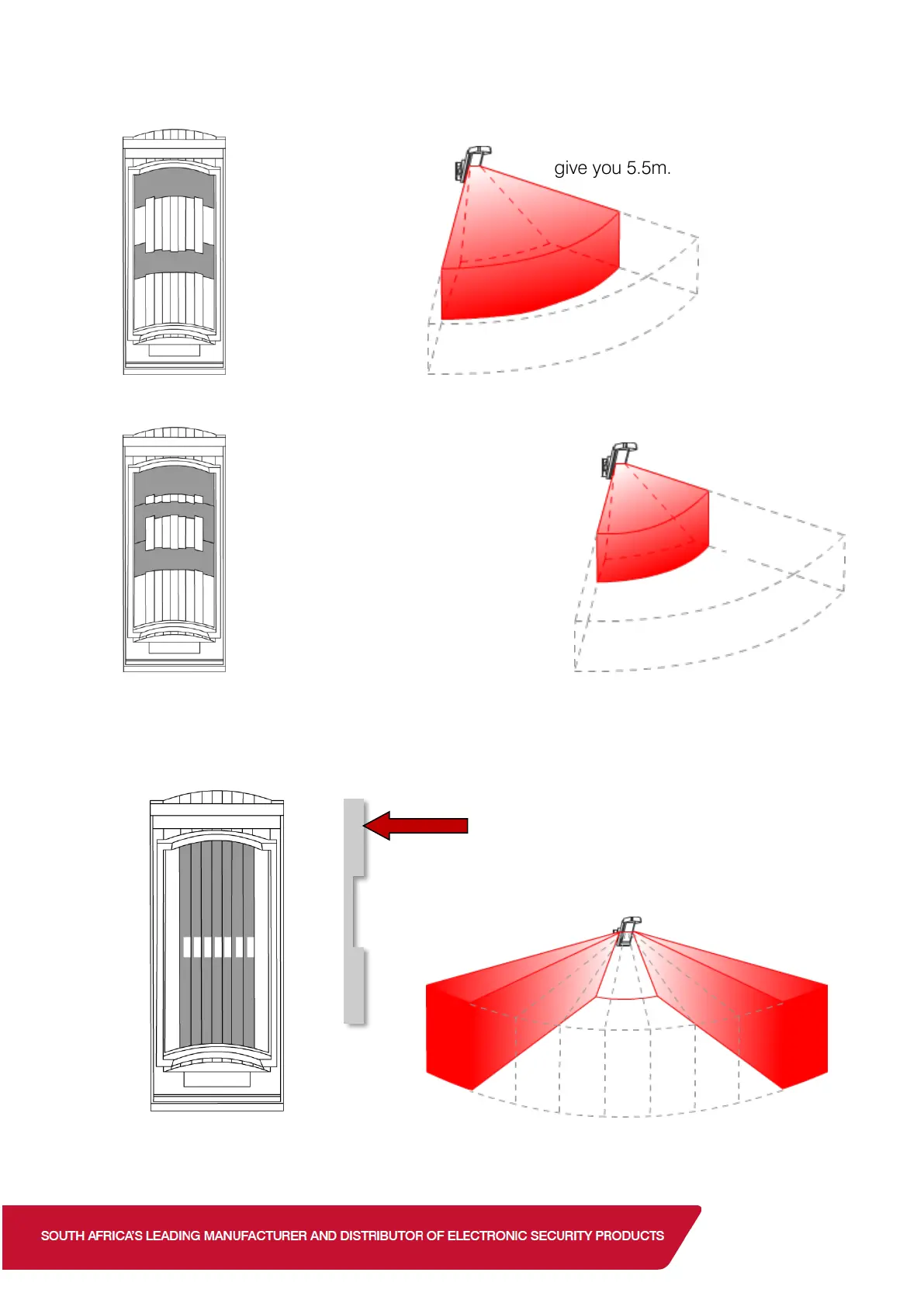 give you 5.5m.

SOUTH AFRICA'S LEADING MANUFACTURER AND DISTRIBUTOR OF ELECTRONIC SECURITY PRODUCTS