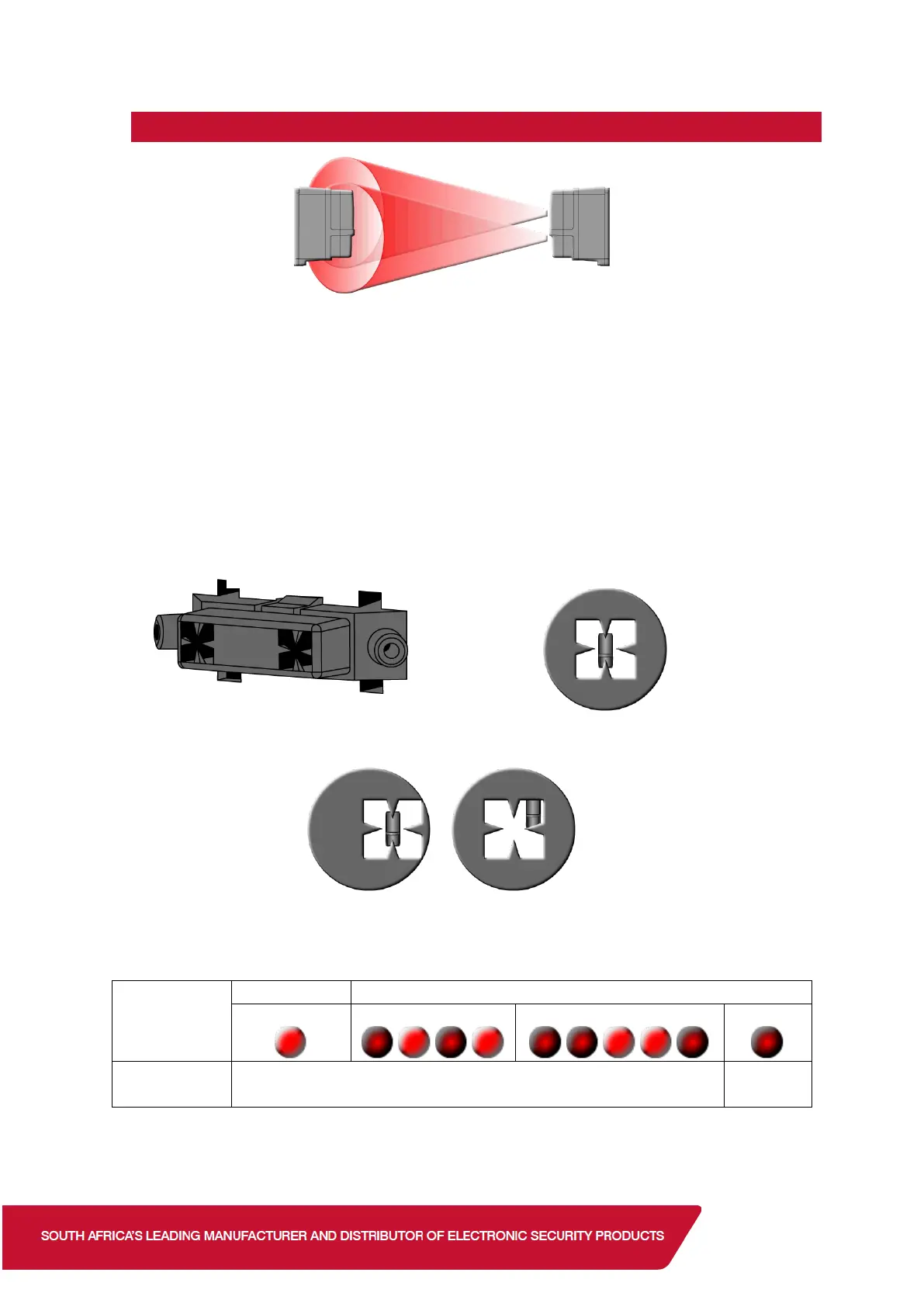 SOUTH AFRICA'S LEADING MANUFACTURER AND DISTRIBUTOR OF ELECTRONIC SECURITY PRODUCTS