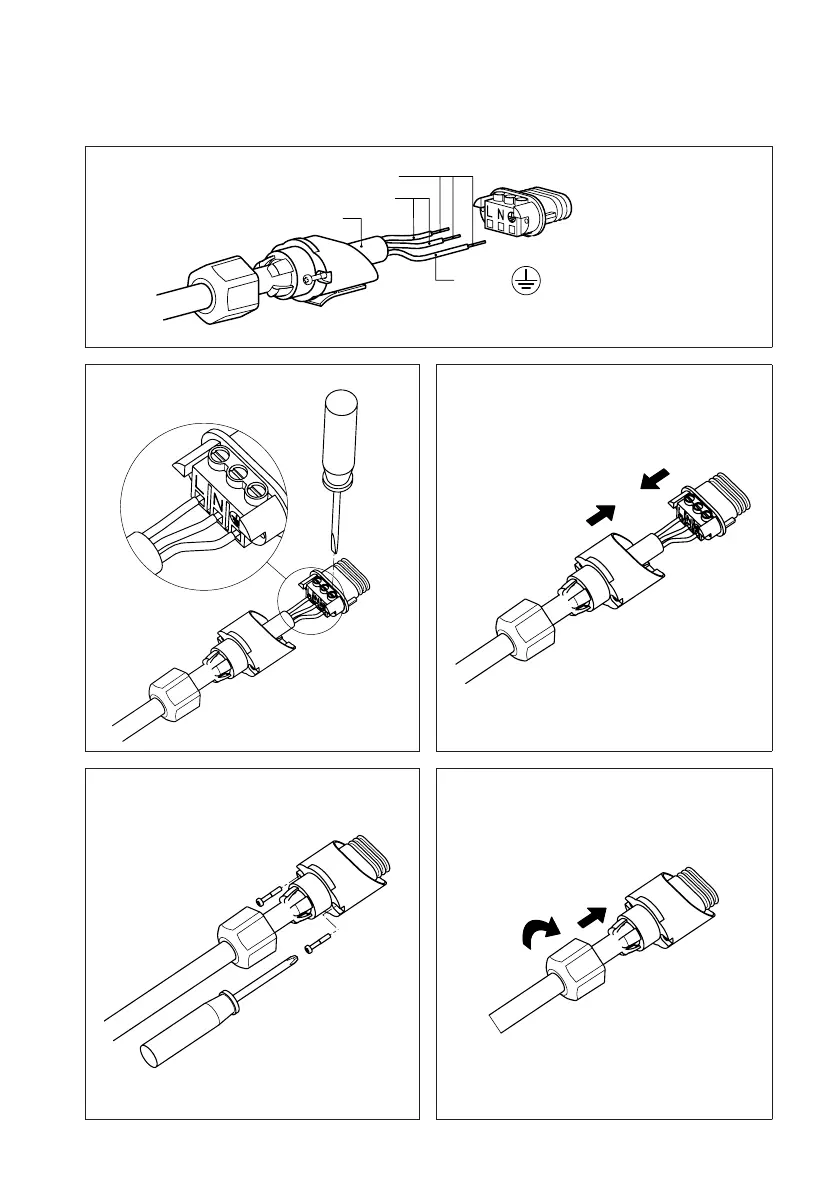 L N

L N