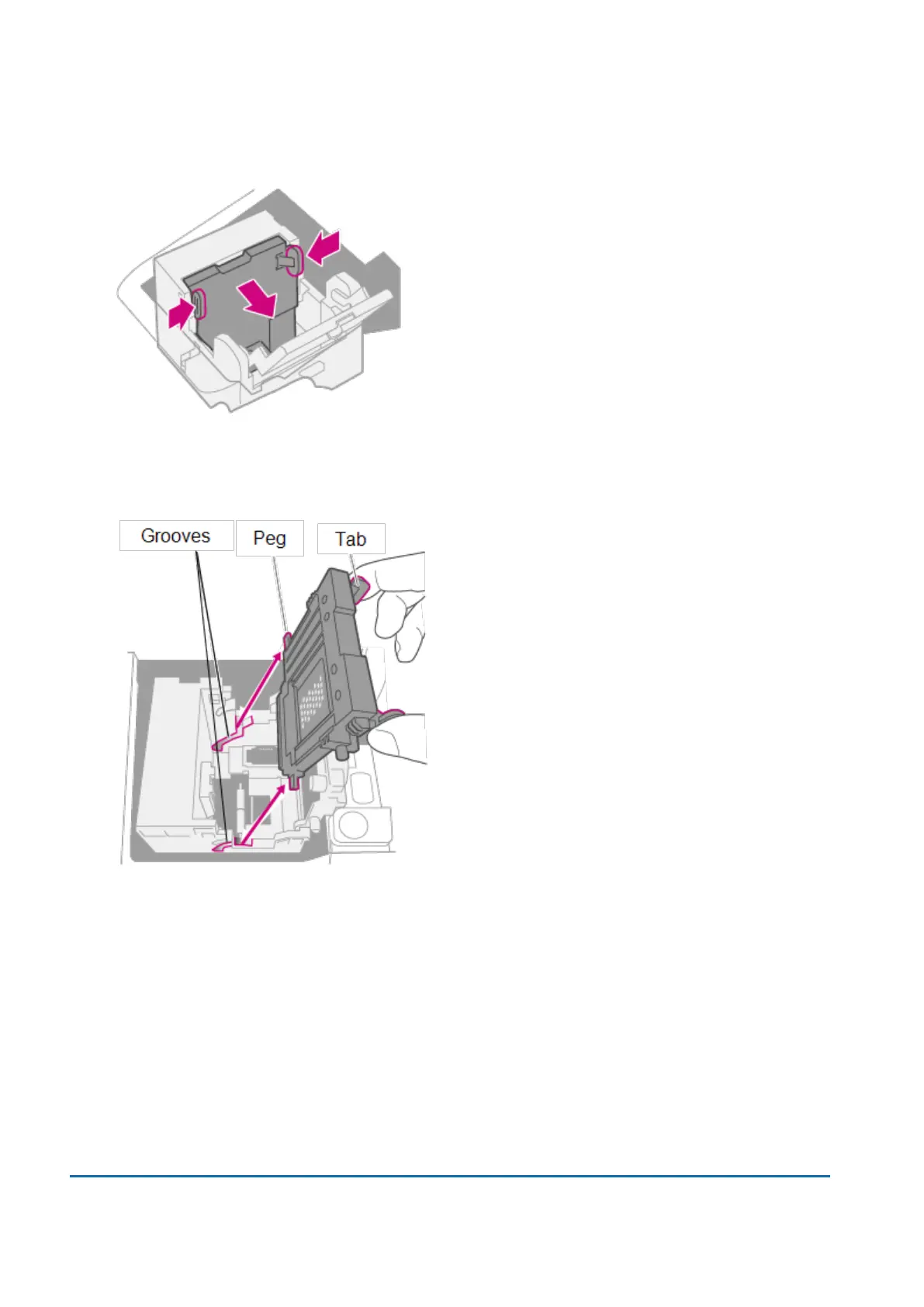 Grooves
Peg
Tab