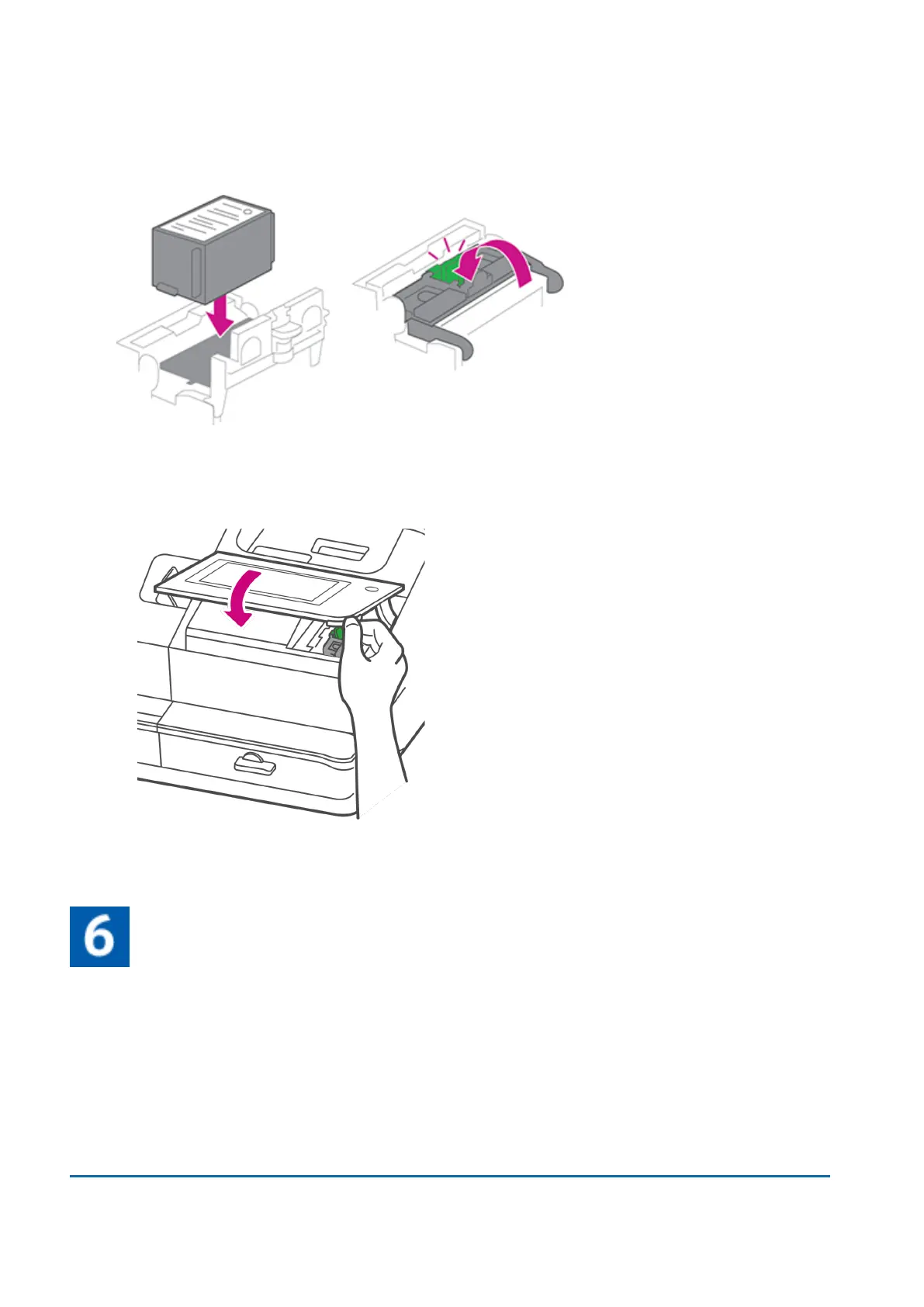 6