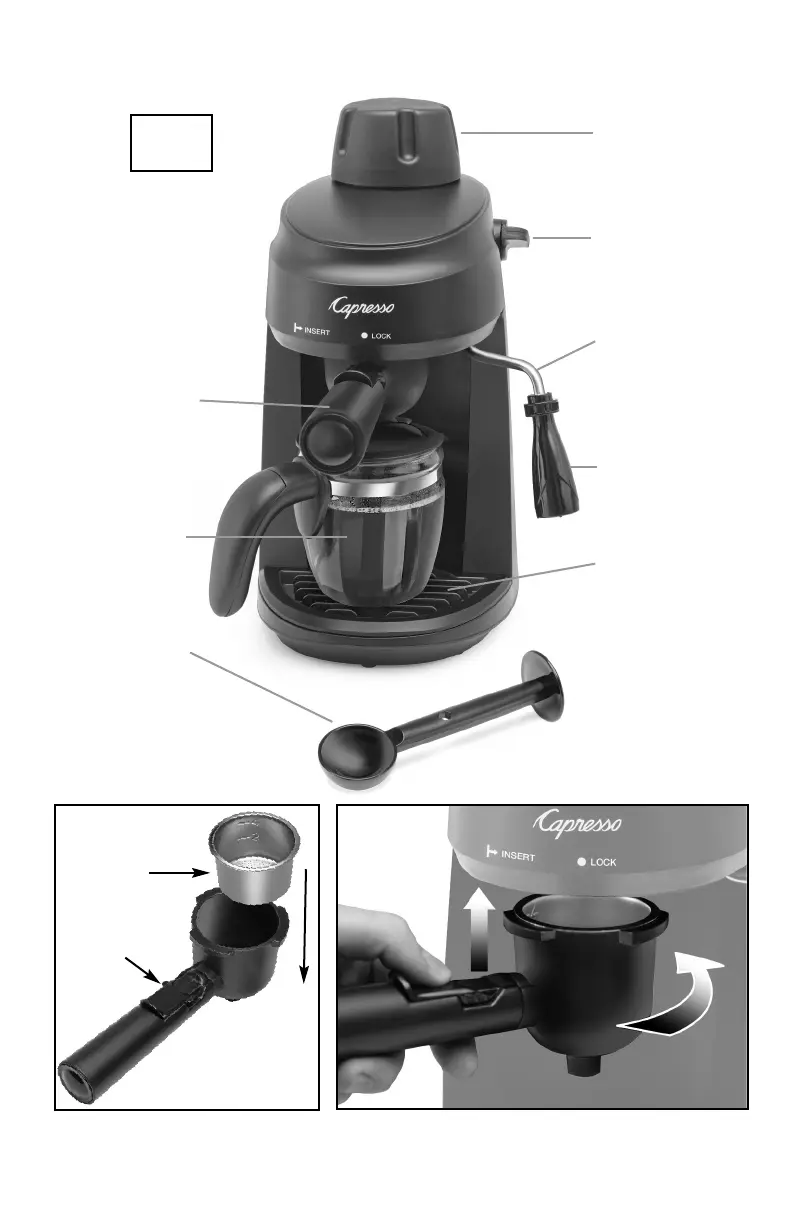 Capresso

INSERT LOCK

Capresso

INSERT LOCK