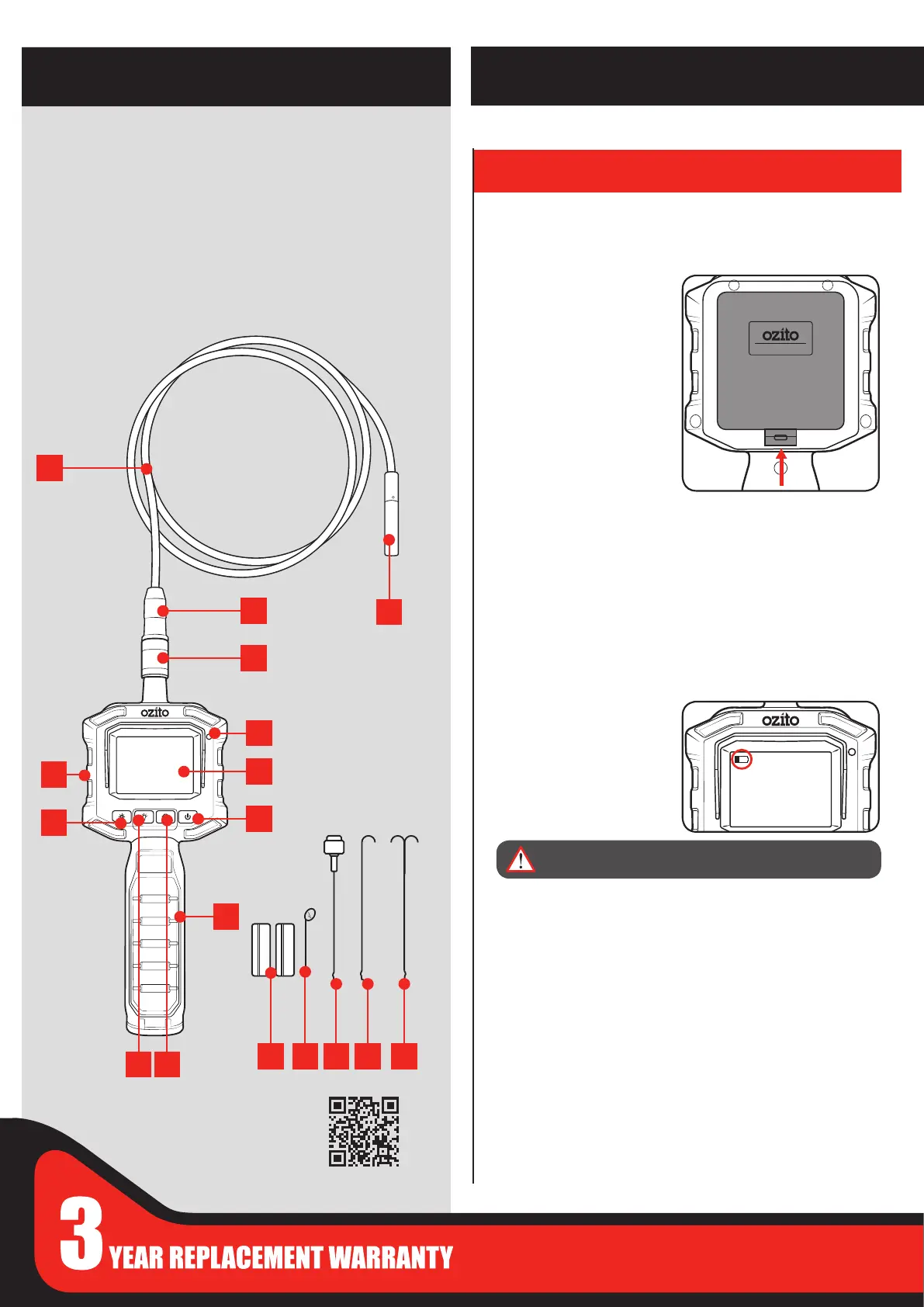 ozito

ozito

ozito

3 YEAR REPLACEMENT WARRANTY